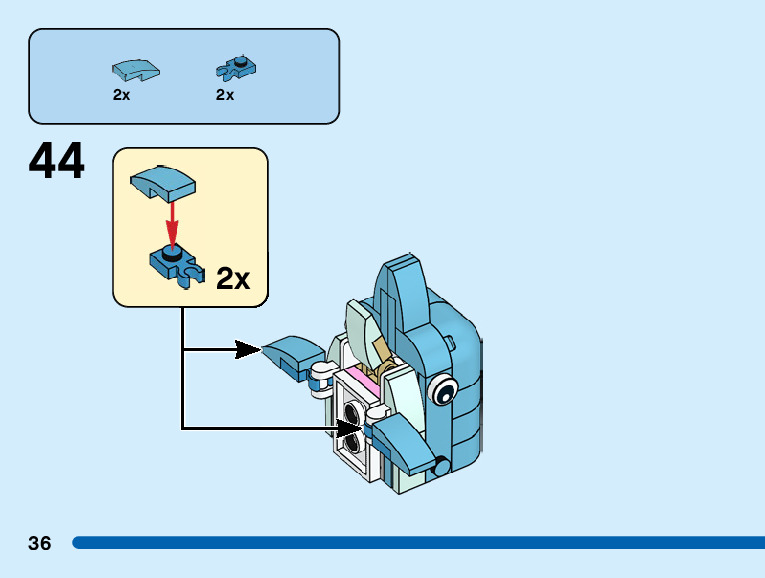 2x 2x

44

2x

36