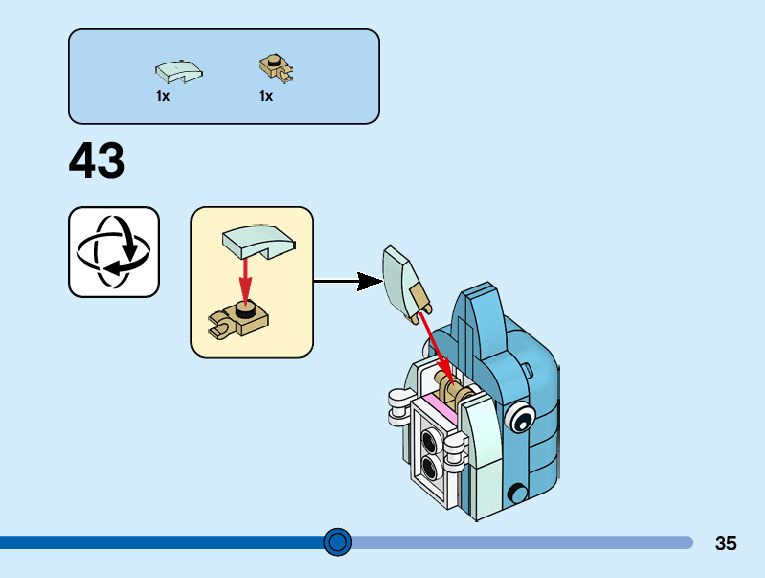 1x 1x

43

35