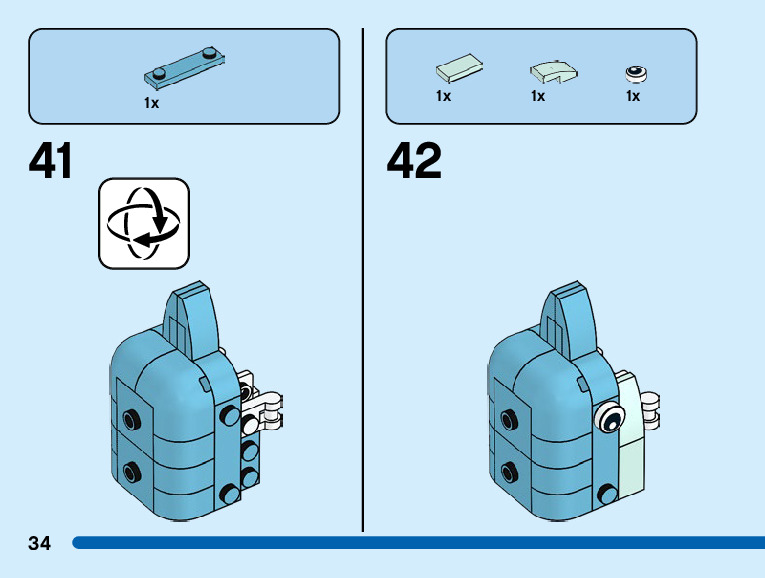 1x

41

1x 1x 1x

42

34