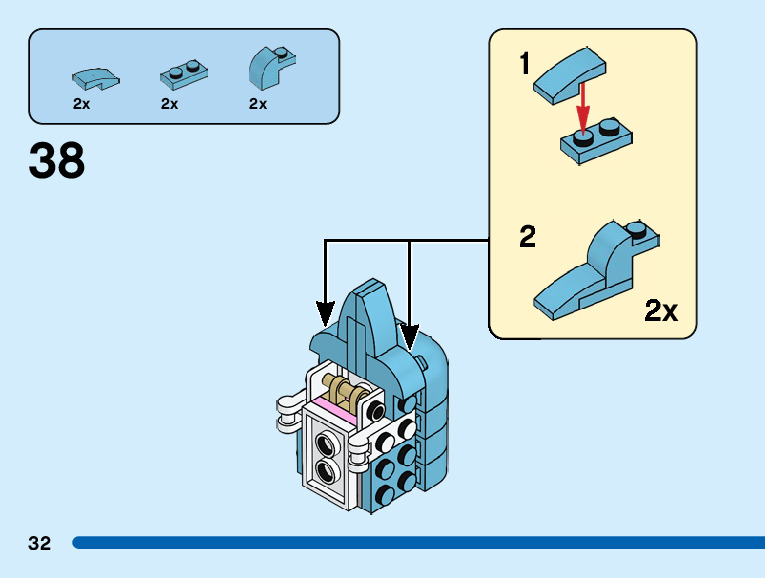 2x
2x
2x

38

1

2

2x

32