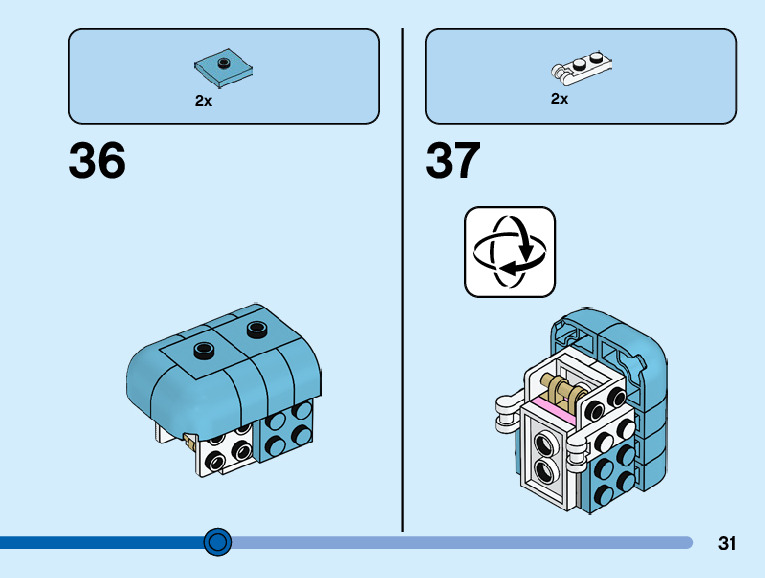 2x

36

2x

37

31