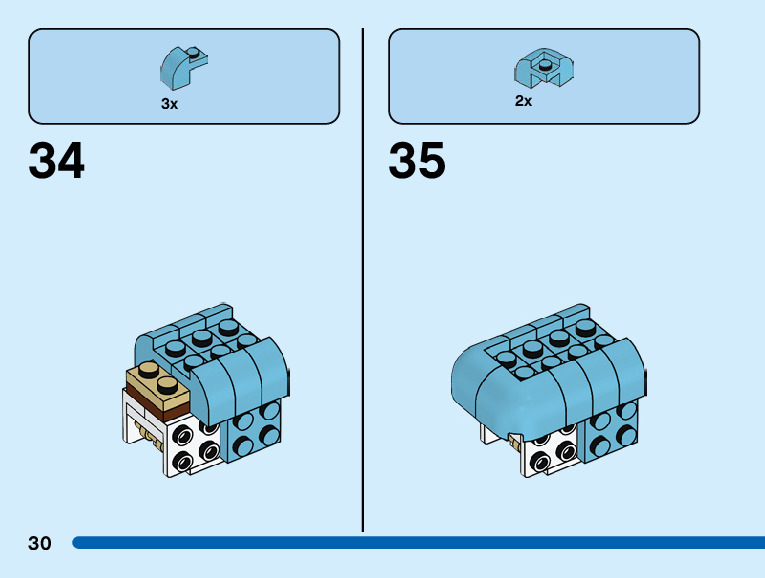 3x

34

2x

35

30