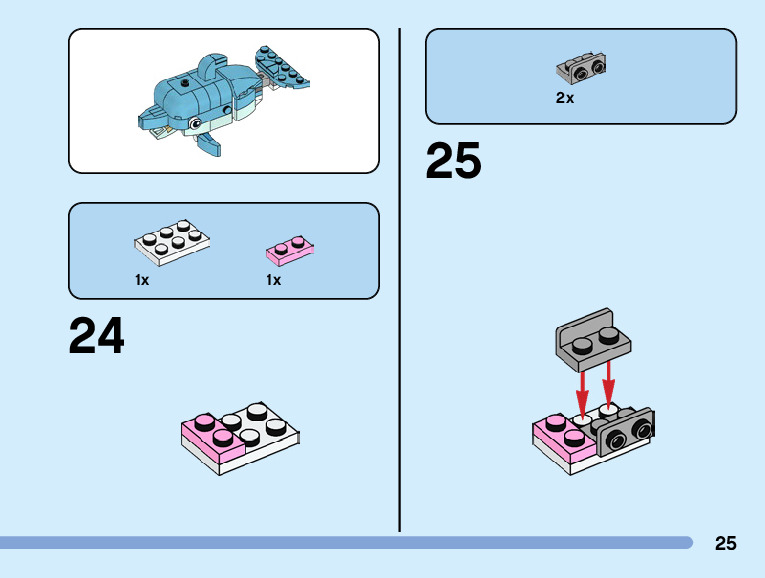 1x

1x

24

2x

25

25