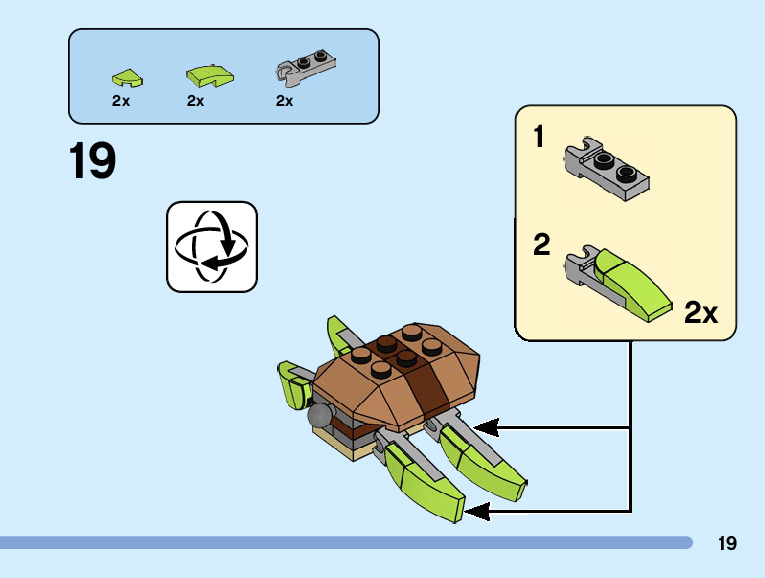 2x 2x 2x

19

1

2

2x

19