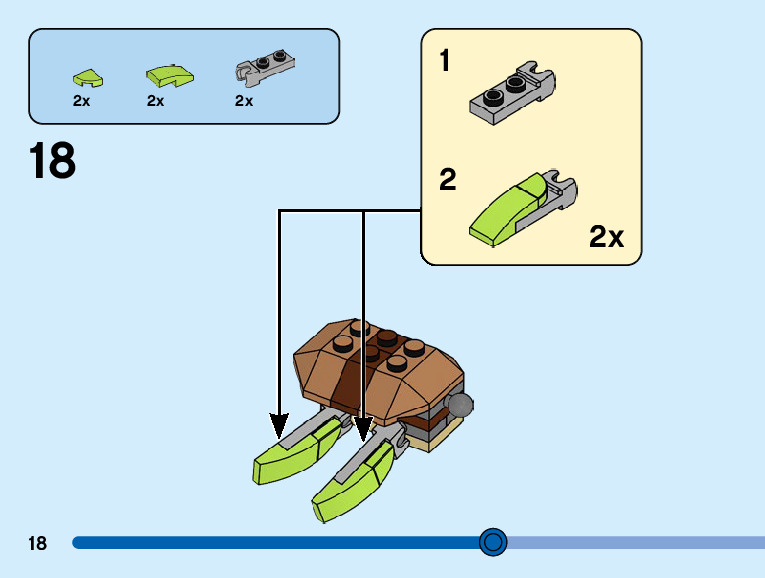 2x 2x 2x

18

1

2

2x

18