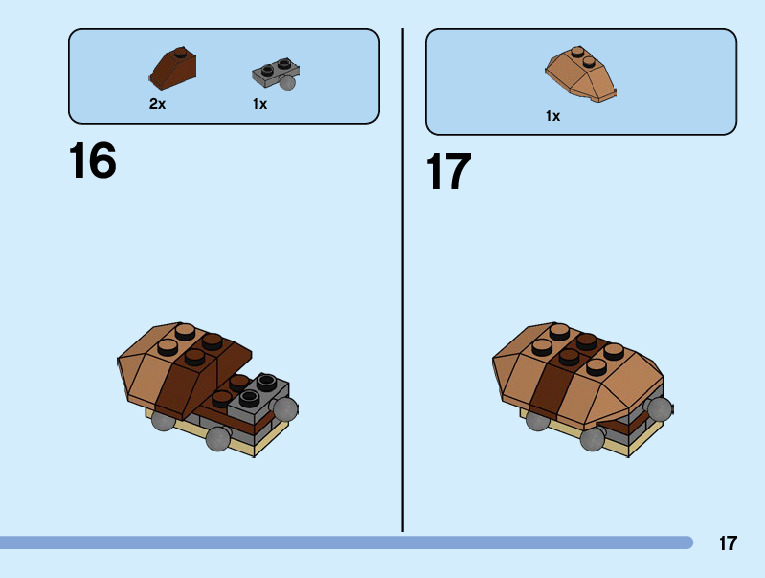 2x 1x

16

1x

17

17