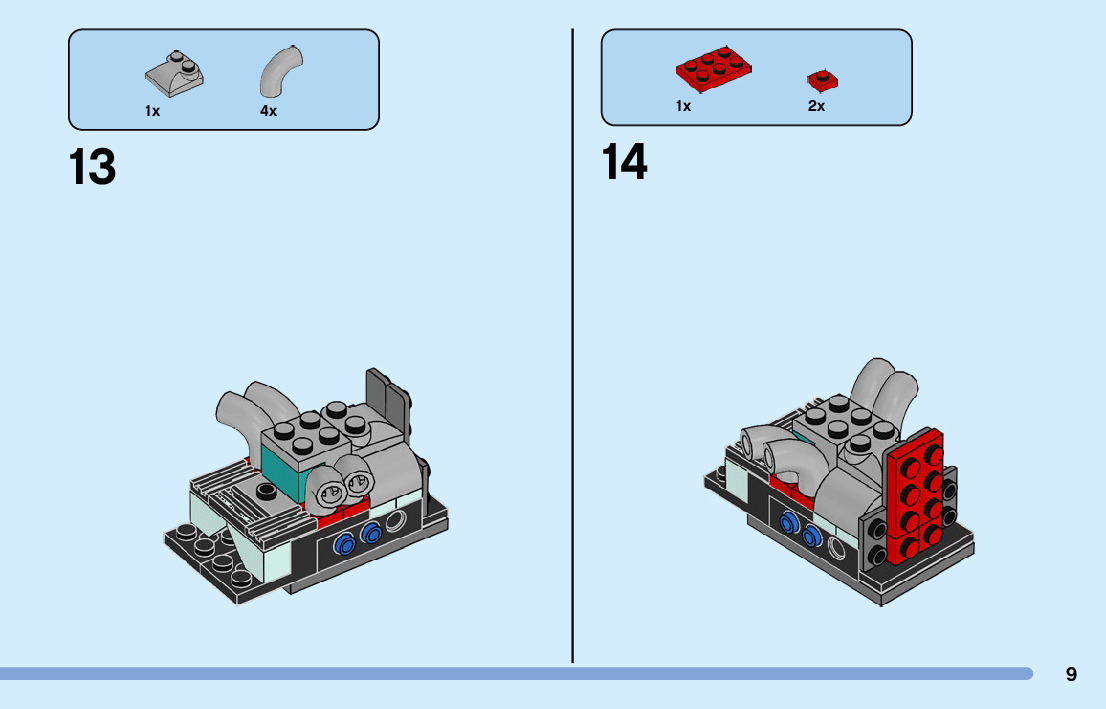 1x 4x

13

1x 2x

14

9