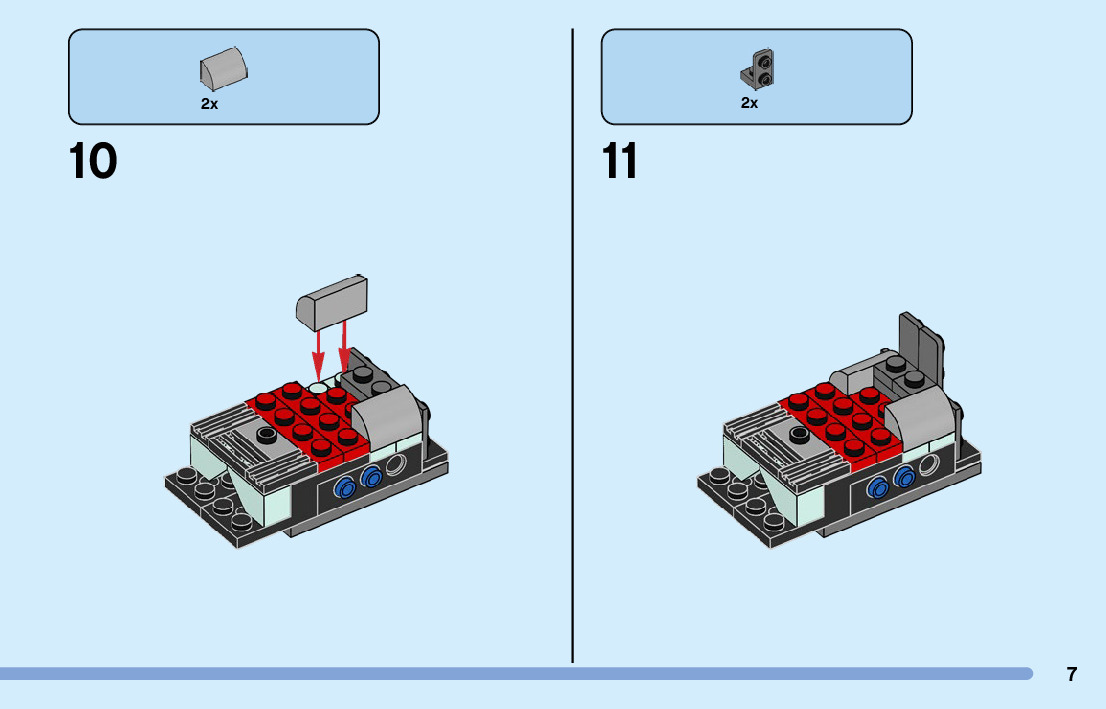 2x

10

2x

11

7