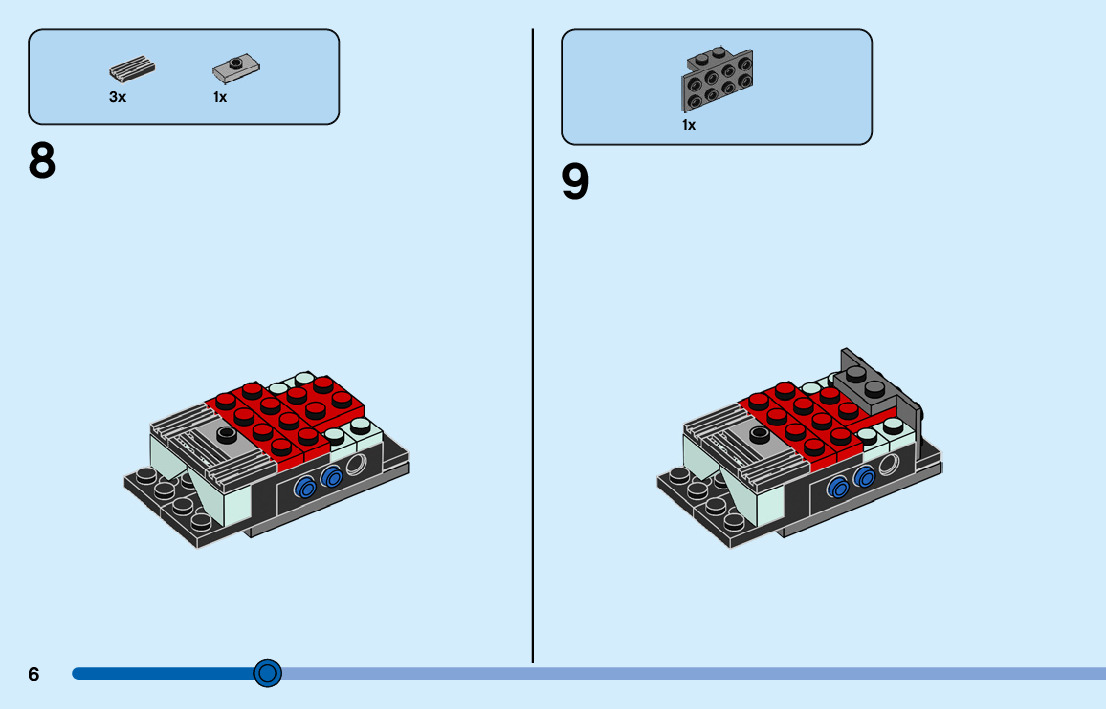 3x 1x

8

1x

9

6