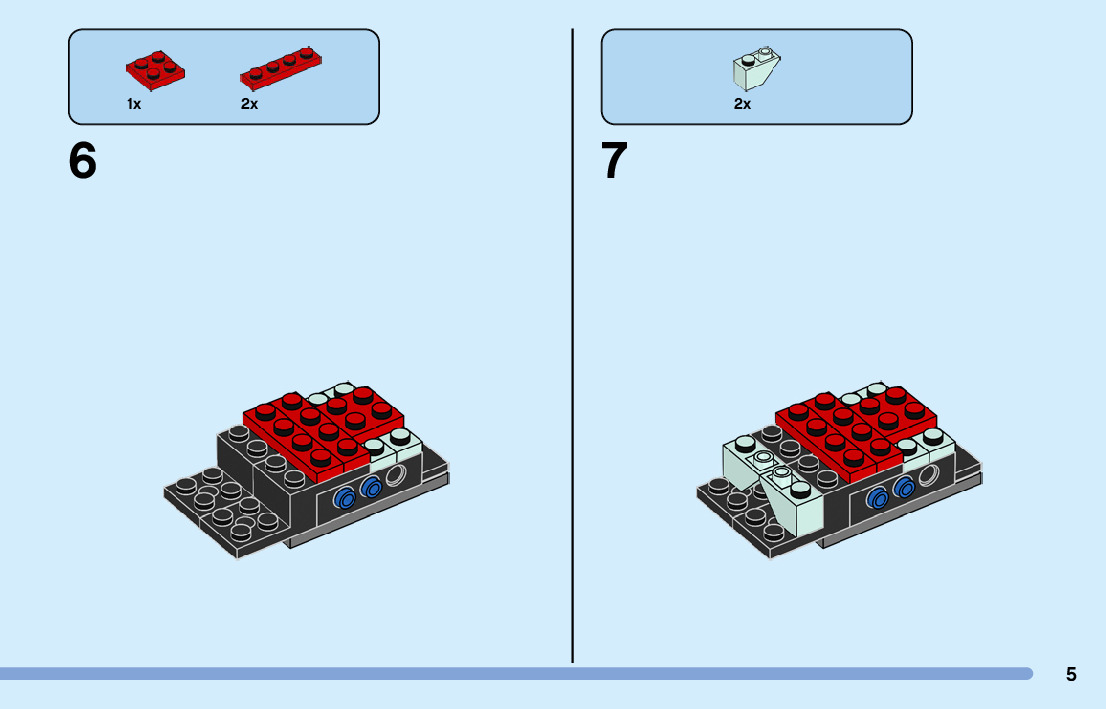 1x 2x

6

2x

7

5