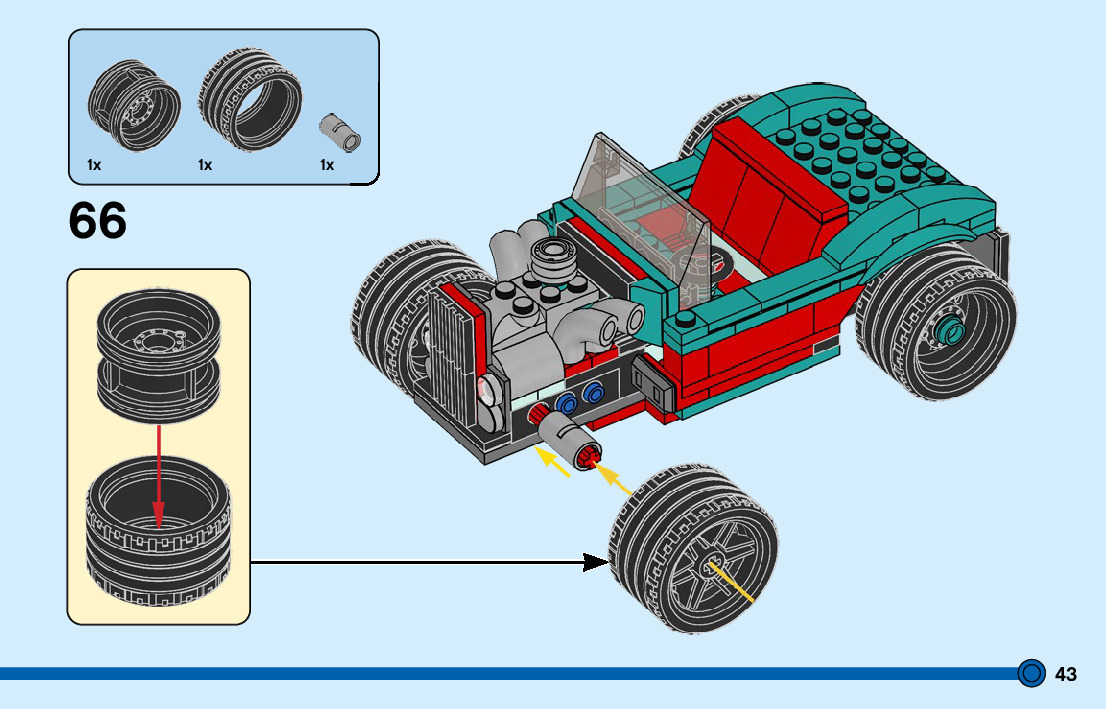 1x
1x
1x

66

43