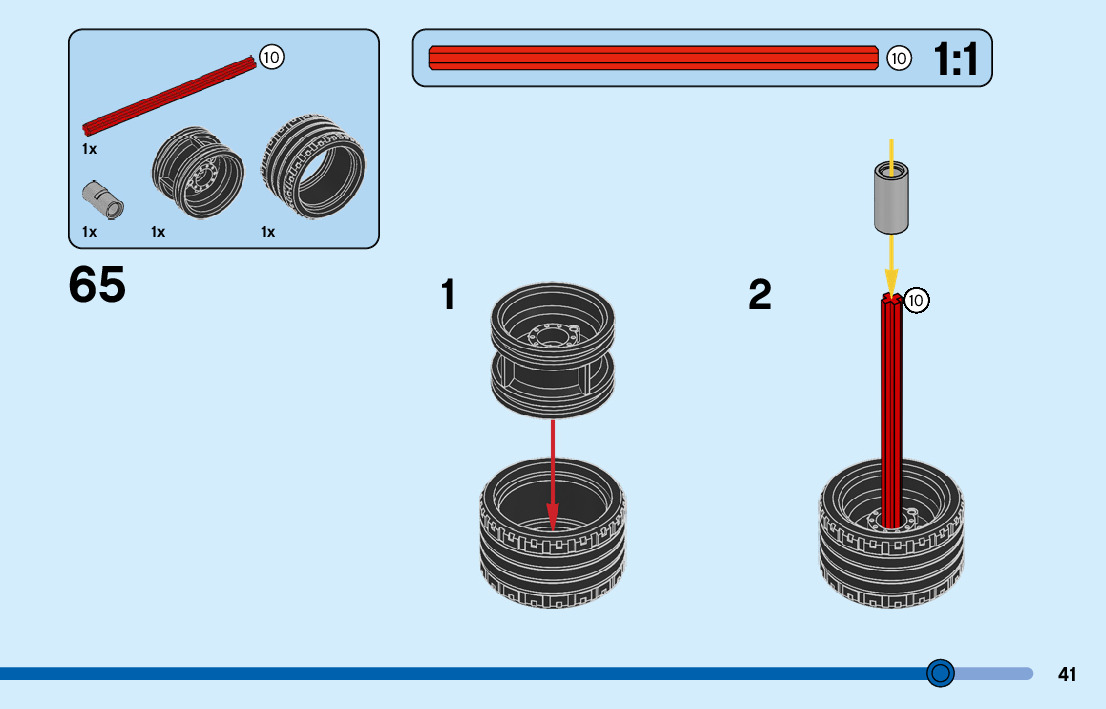 10

1x

1x 1x 1x

10 1:1

65

1

2

10

41