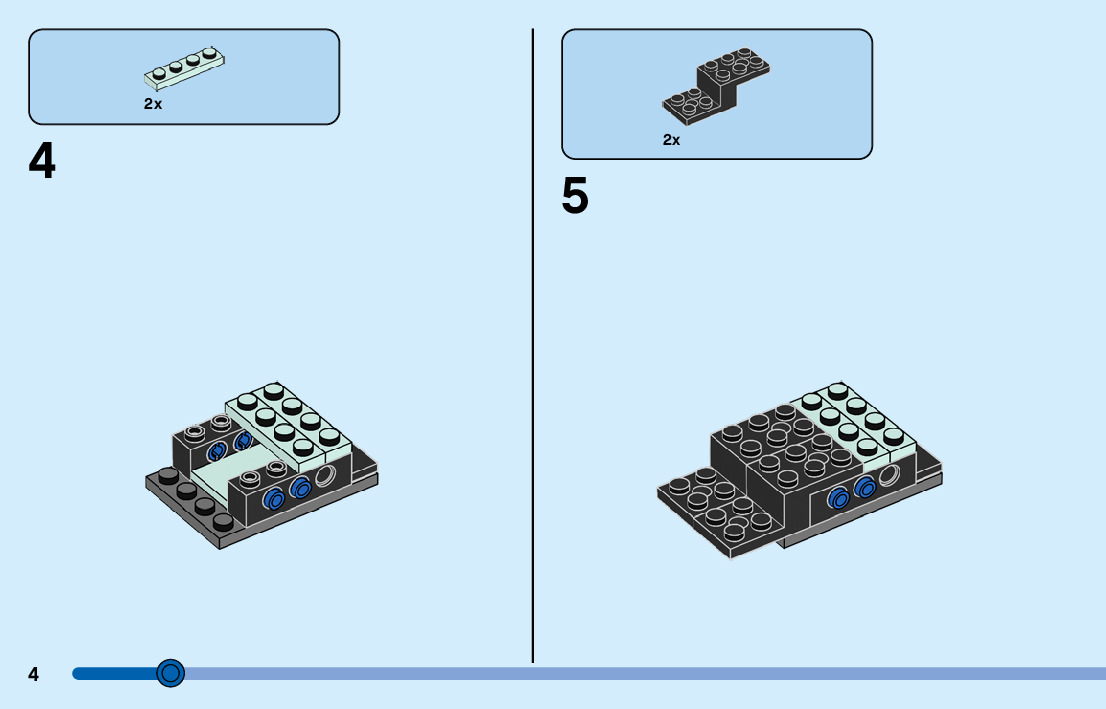 2x

4

2x

5

4