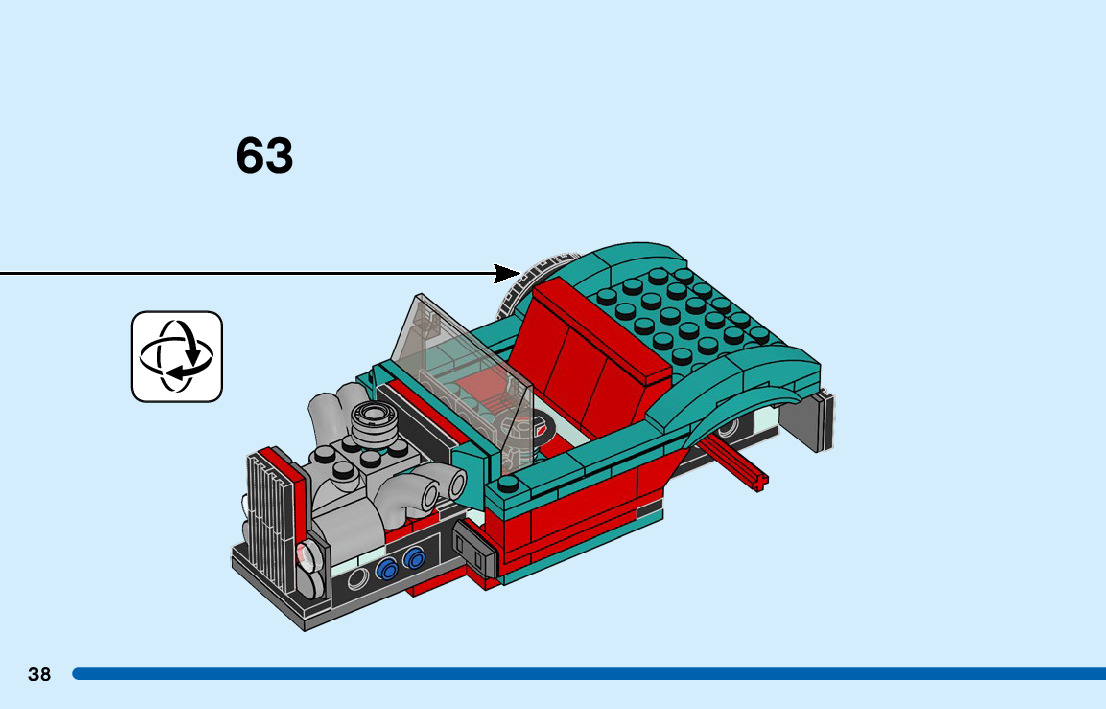 63

38