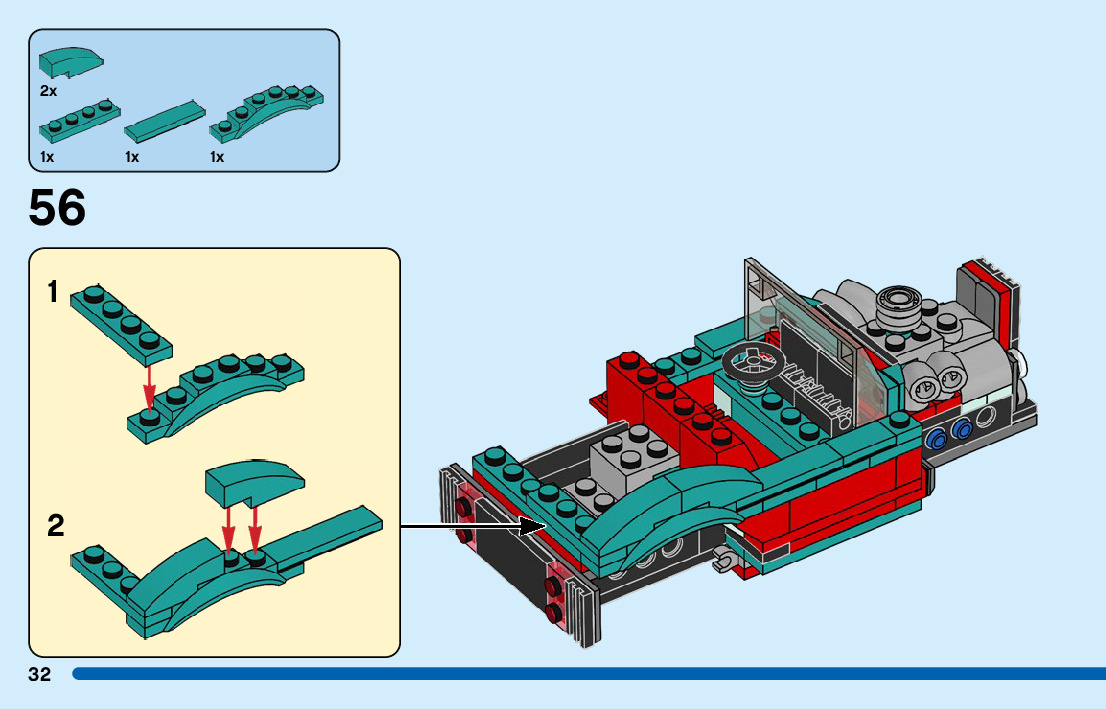 2x
1x
1x
1x

56

1

2

32