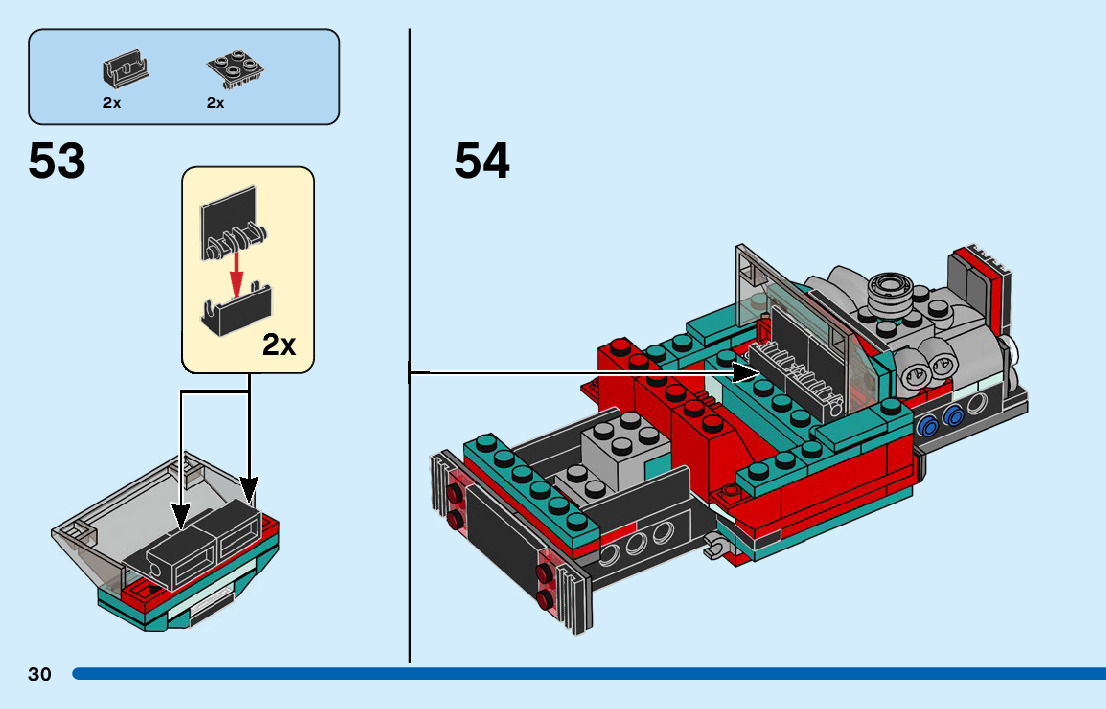 2x 2x

53

2x

54

30