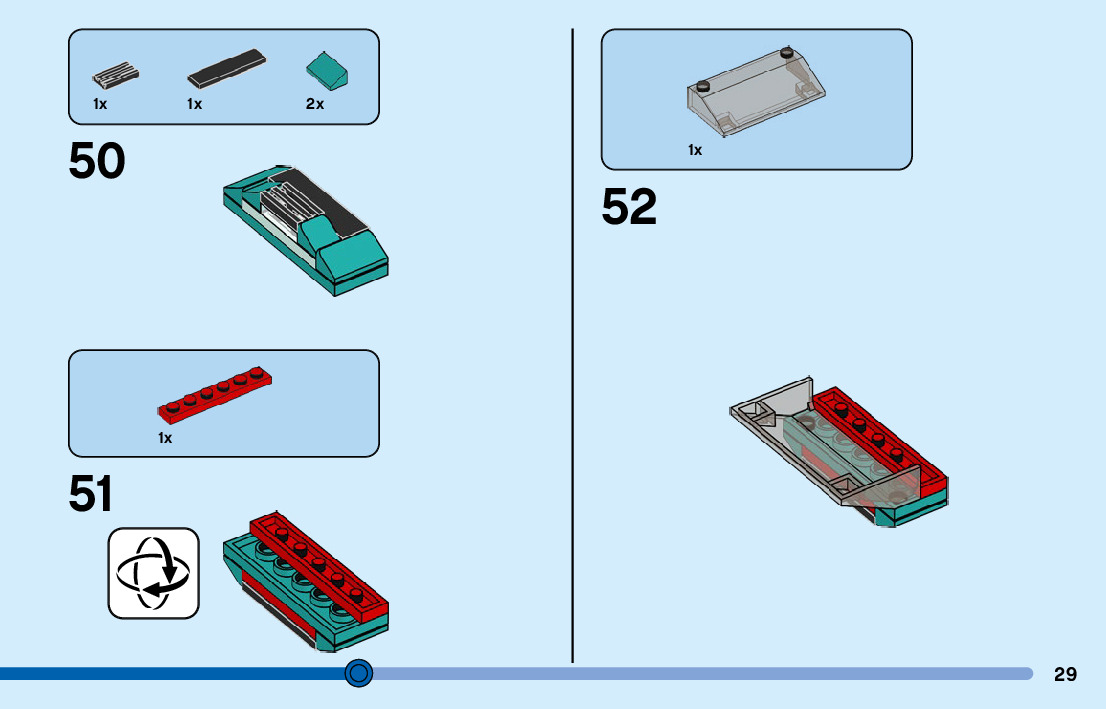 1x 1x 2x

50

1x

51

1x

52

29