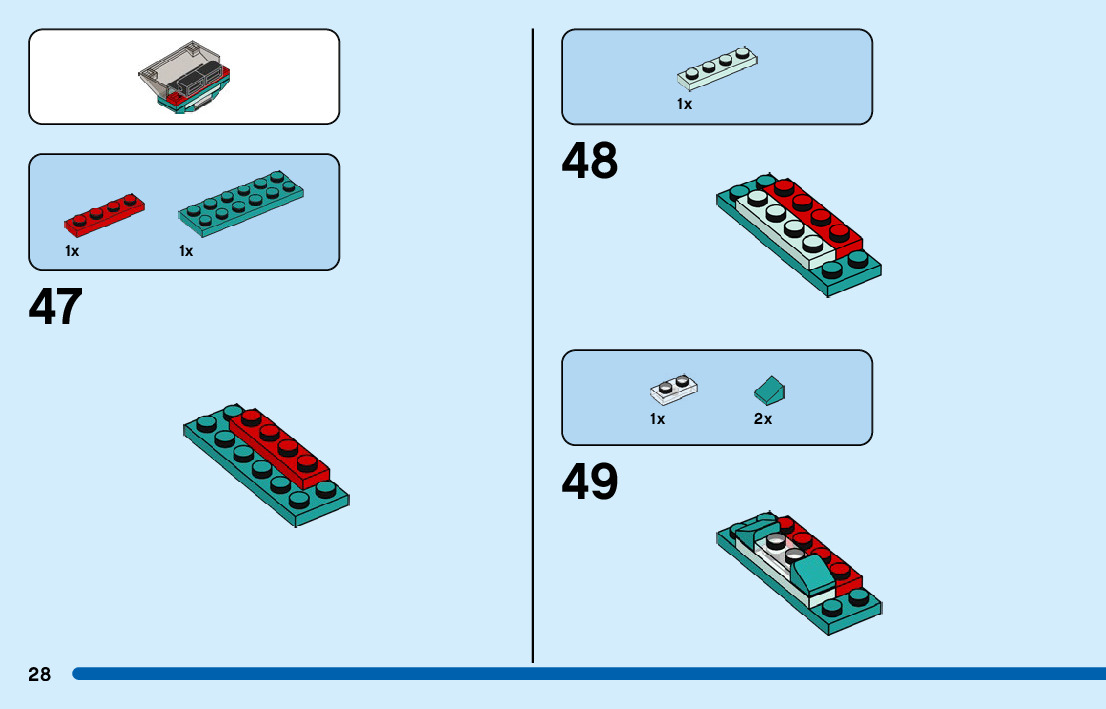 1x

1x

47

1x

48

1x

2x

49

28