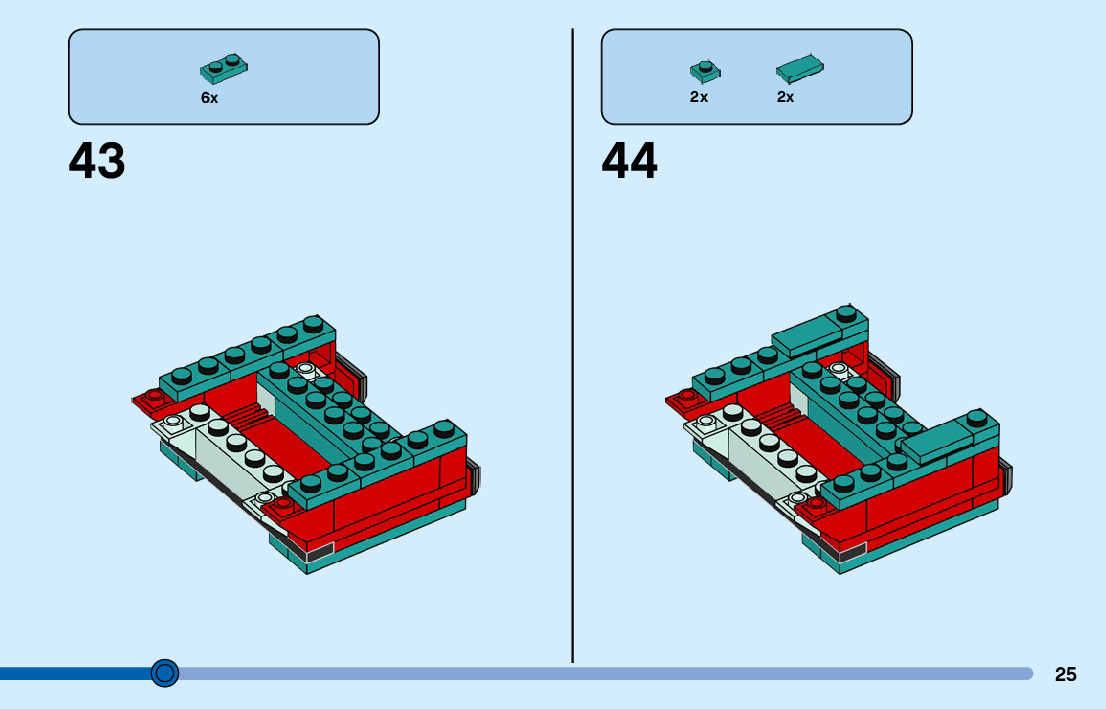 6x

43

2x 2x

44

25