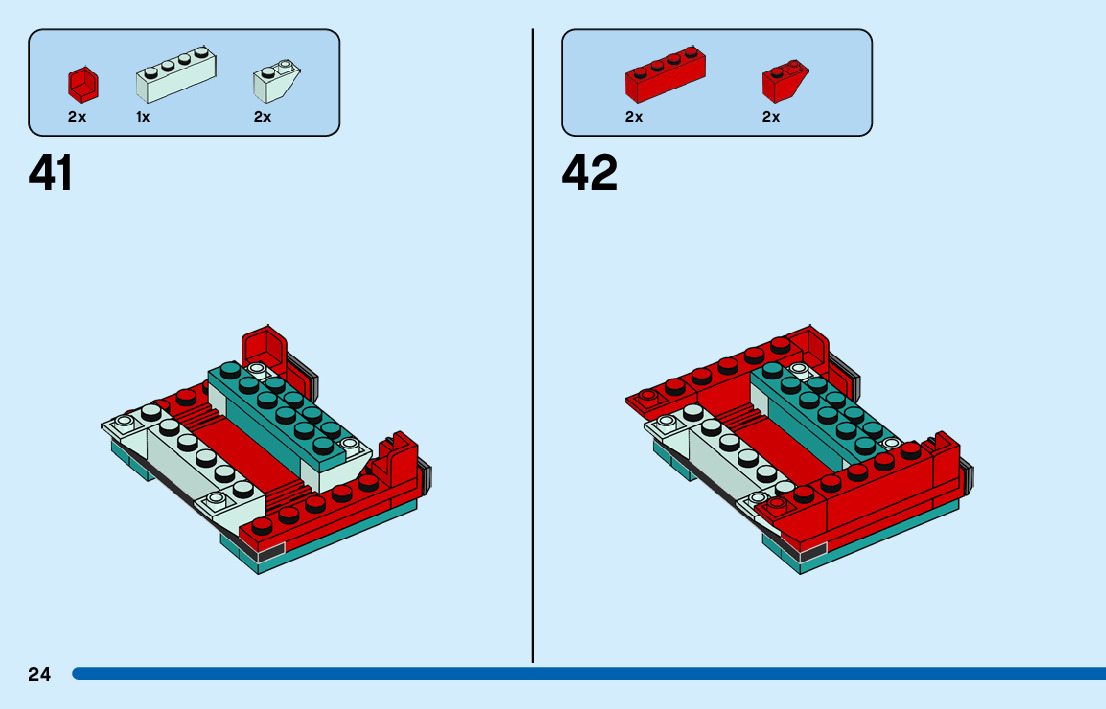 2x 1x 2x

41

2x 2x

42

24