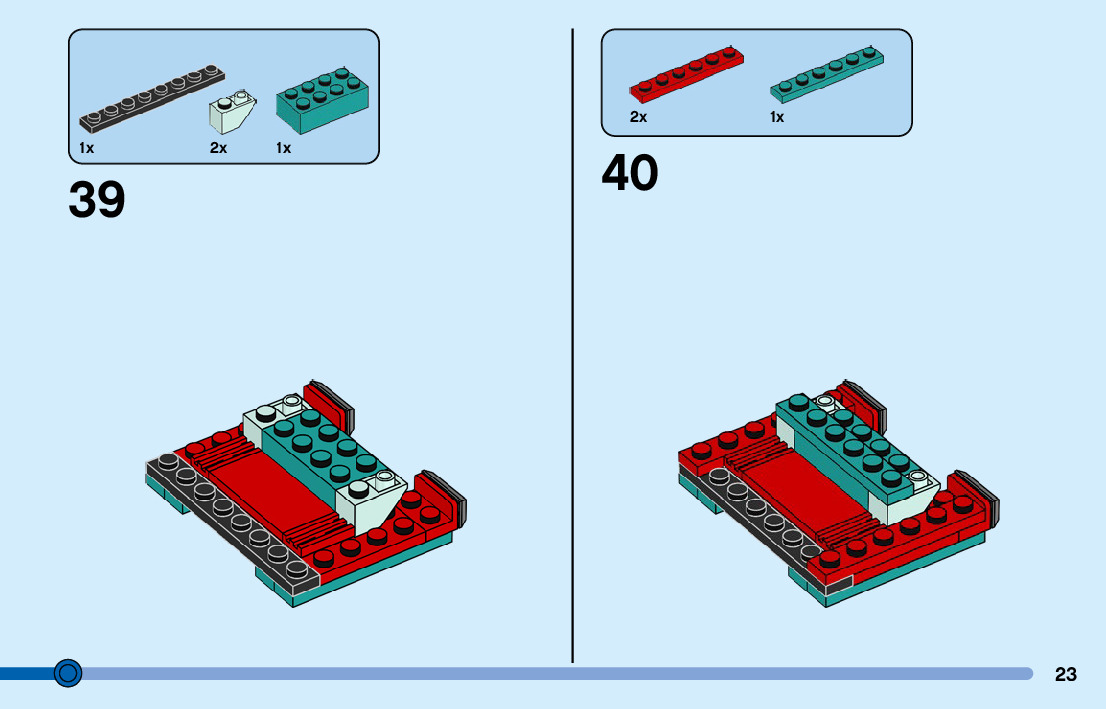 1x 2x 1x

39

2x 1x

40

23