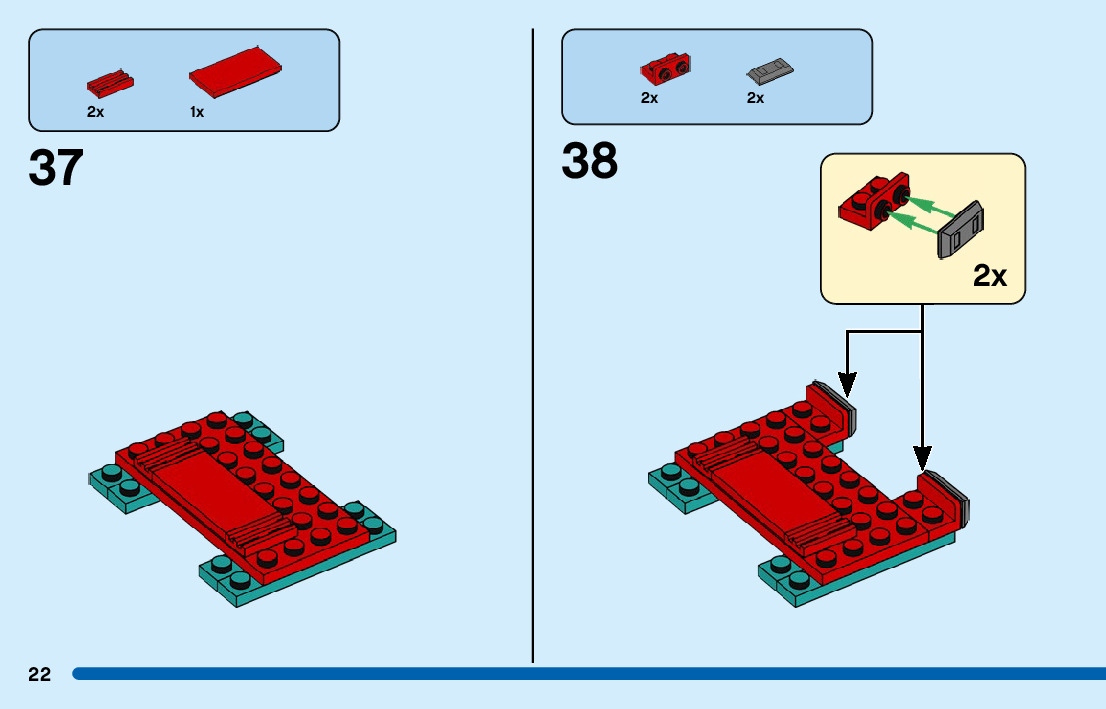 2x 1x

37

2x 2x

38

2x

22