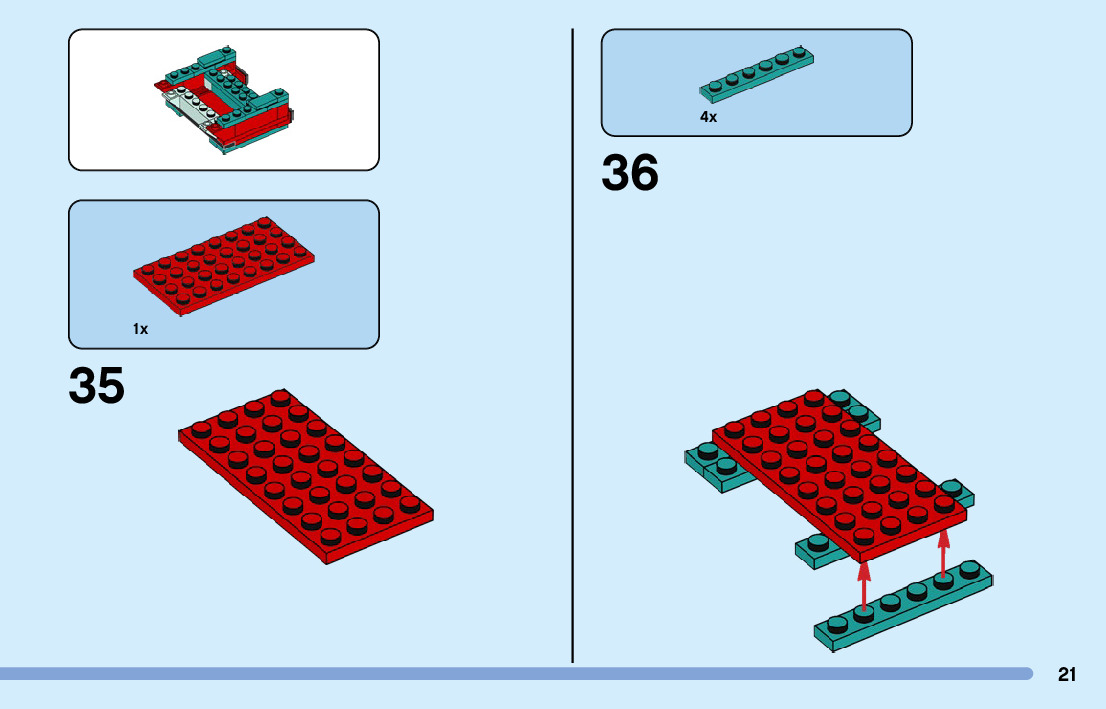 1x

35

4x

36

21