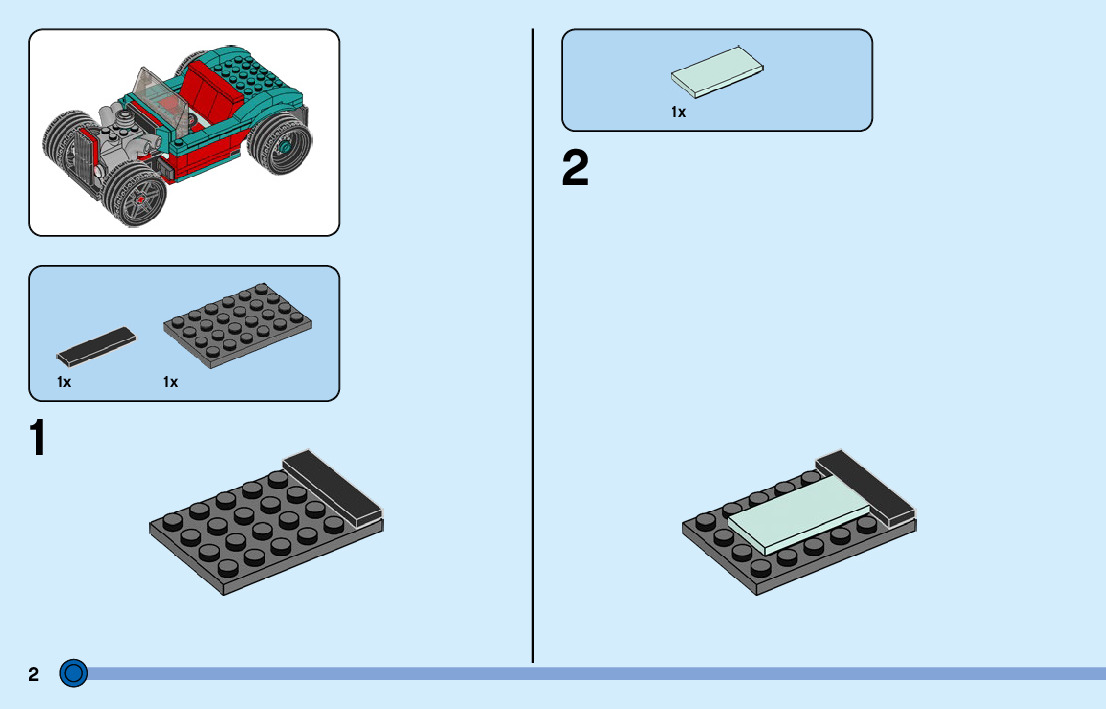 1x 1x

1

1x

2

2