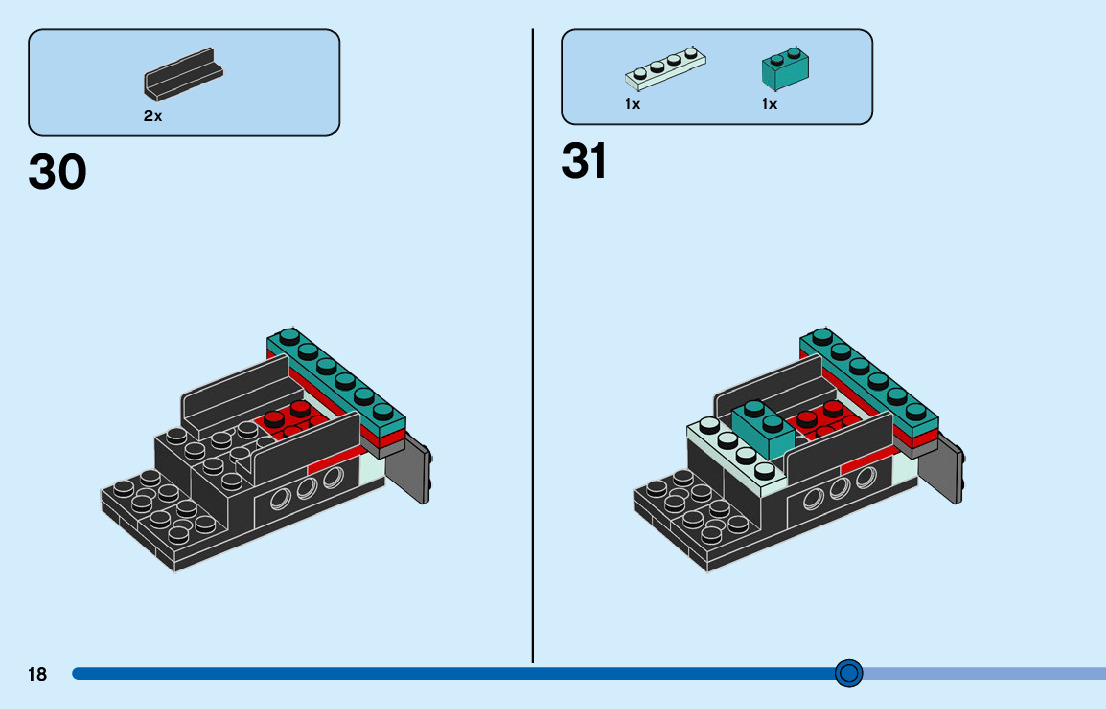 2x

30

1x

1x

31

18