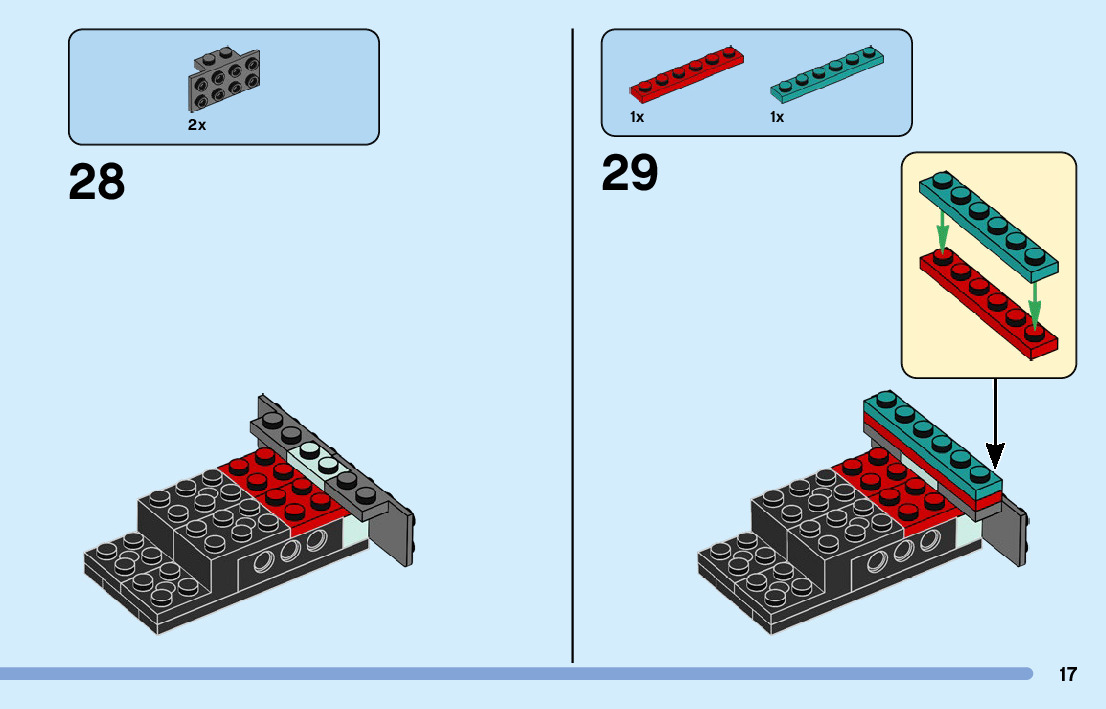 2x

28

1x

1x

29

17