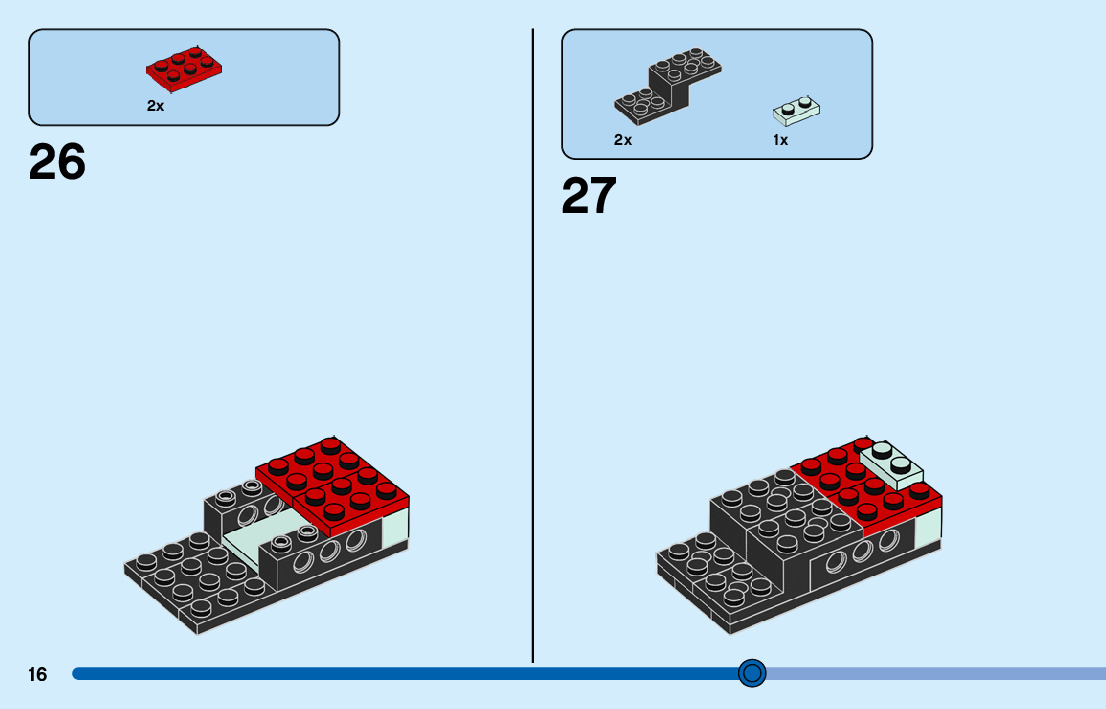 2x

26

2x

1x

27

16