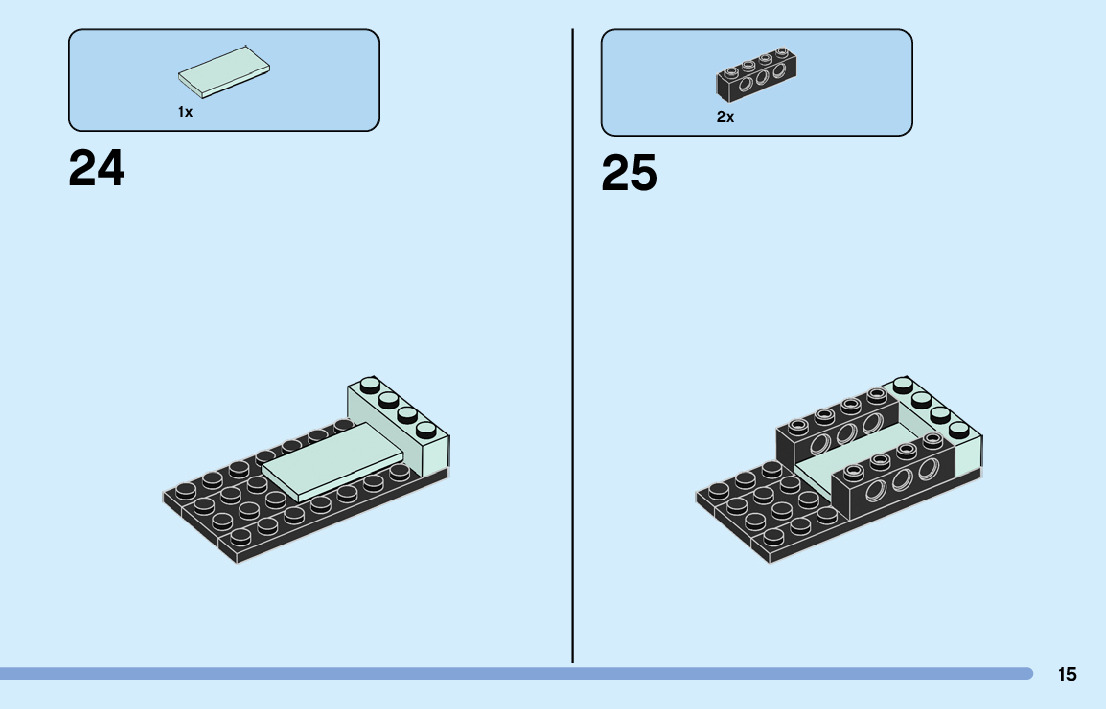 1x

24

2x

25

15