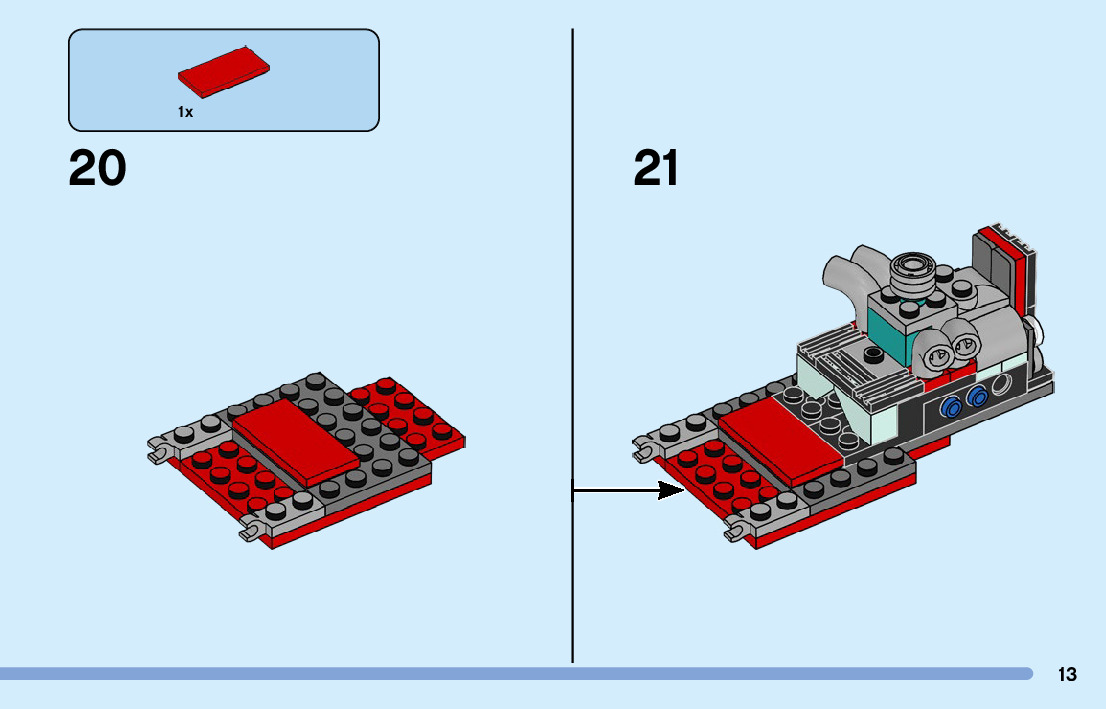 1x

20

21

13