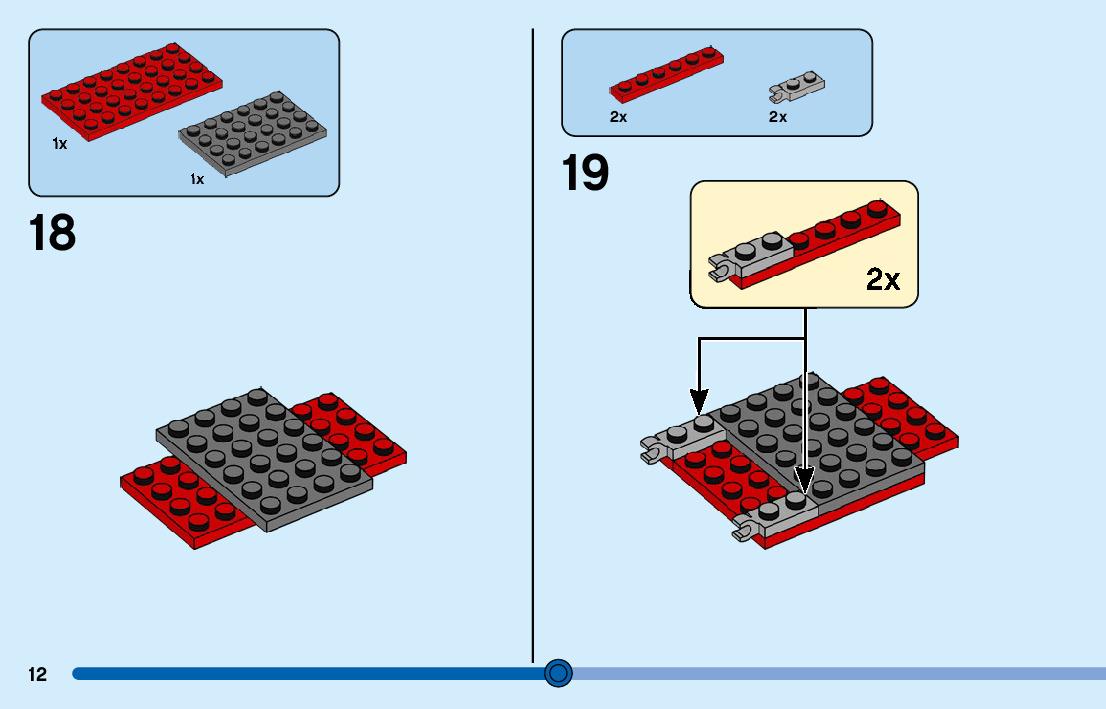 1x

1x

18

2x

2x

19

2x

12