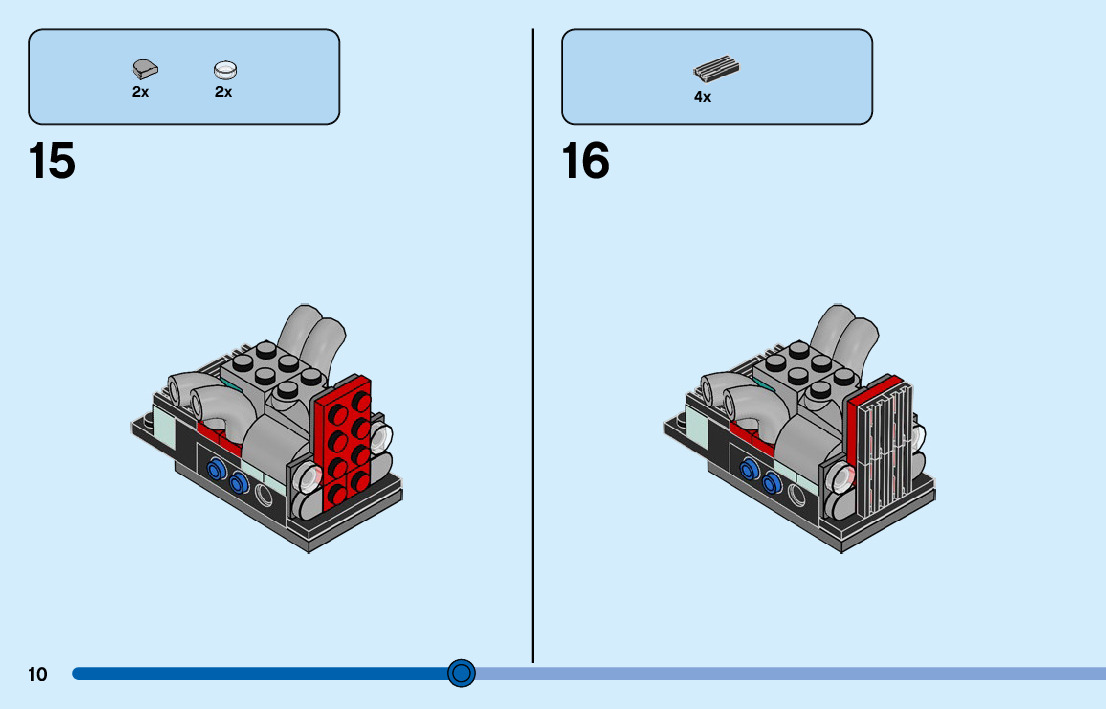 2x 2x

15

4x

16

10