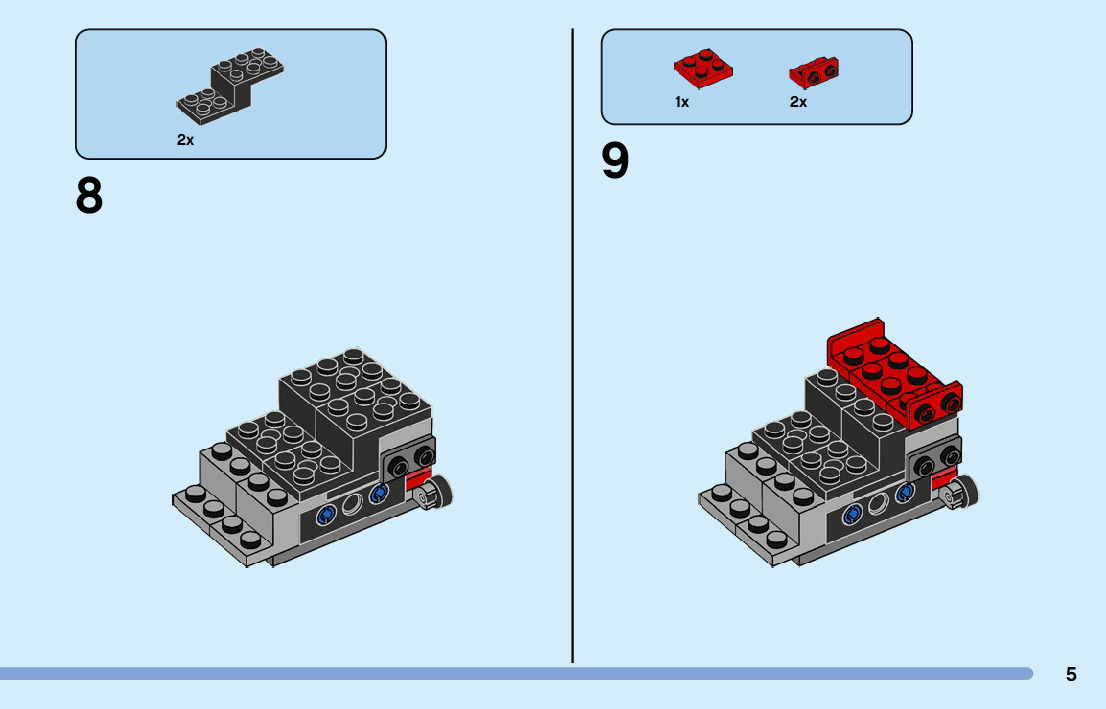 2x

8

1x 2x

9

5