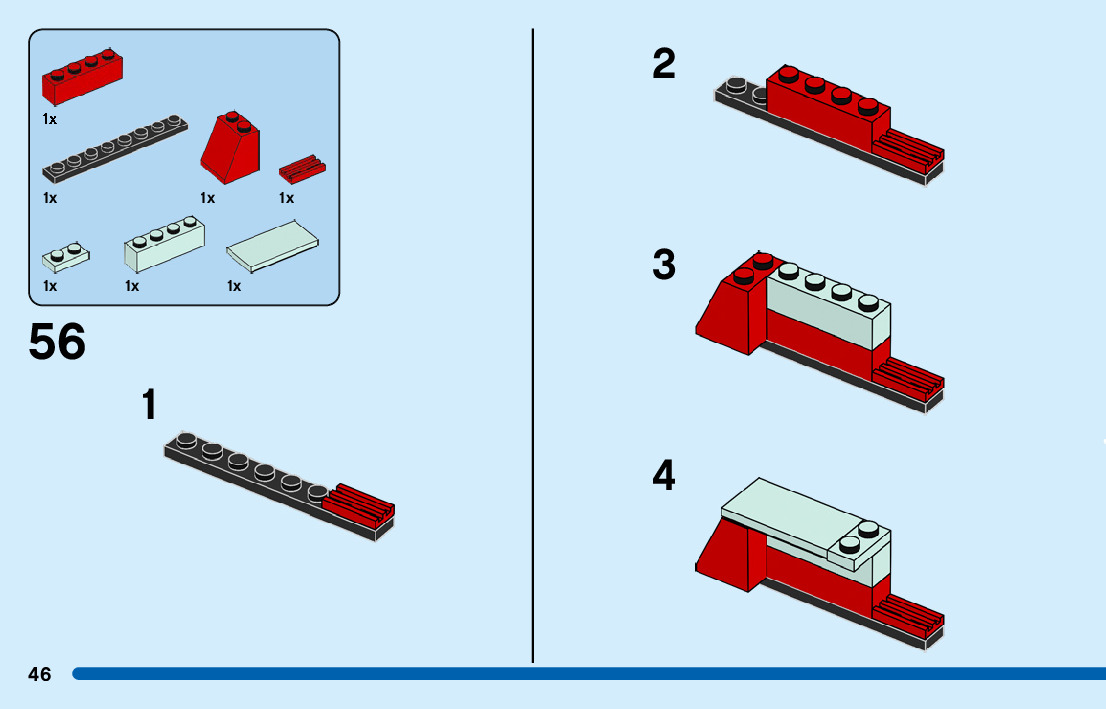 1x

1x

1x

1x

1x

1x

1x

56

1

2

3

4

46