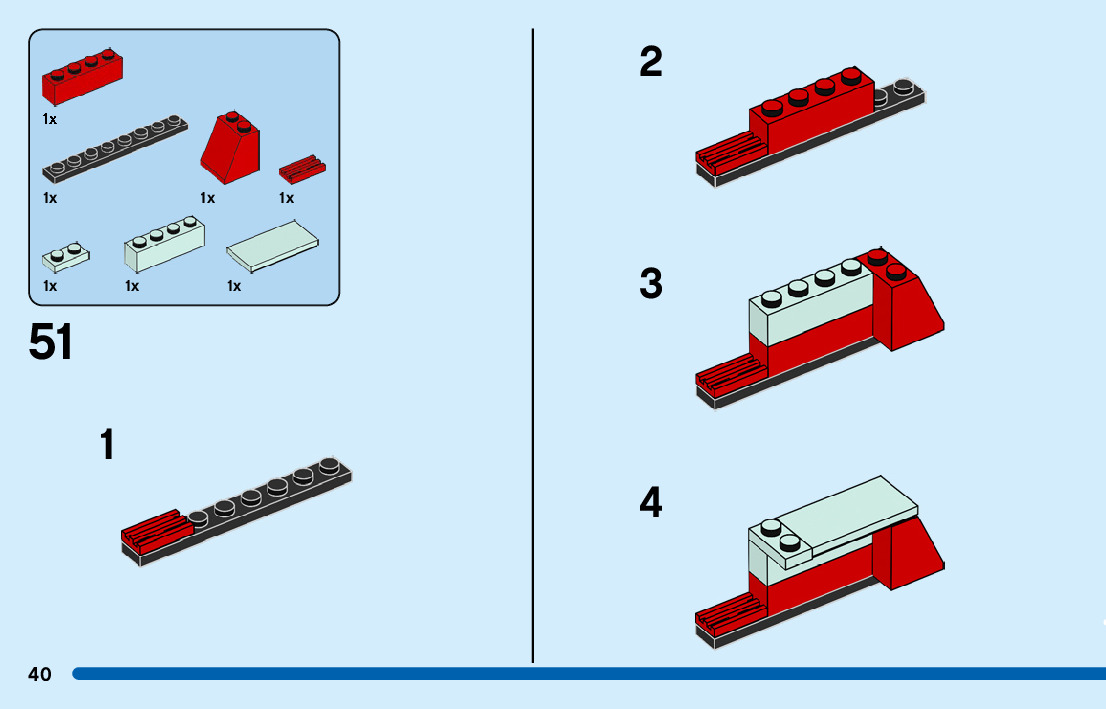 1x

1x

1x

1x

1x

1x

1x

51

1

2

3

4

40