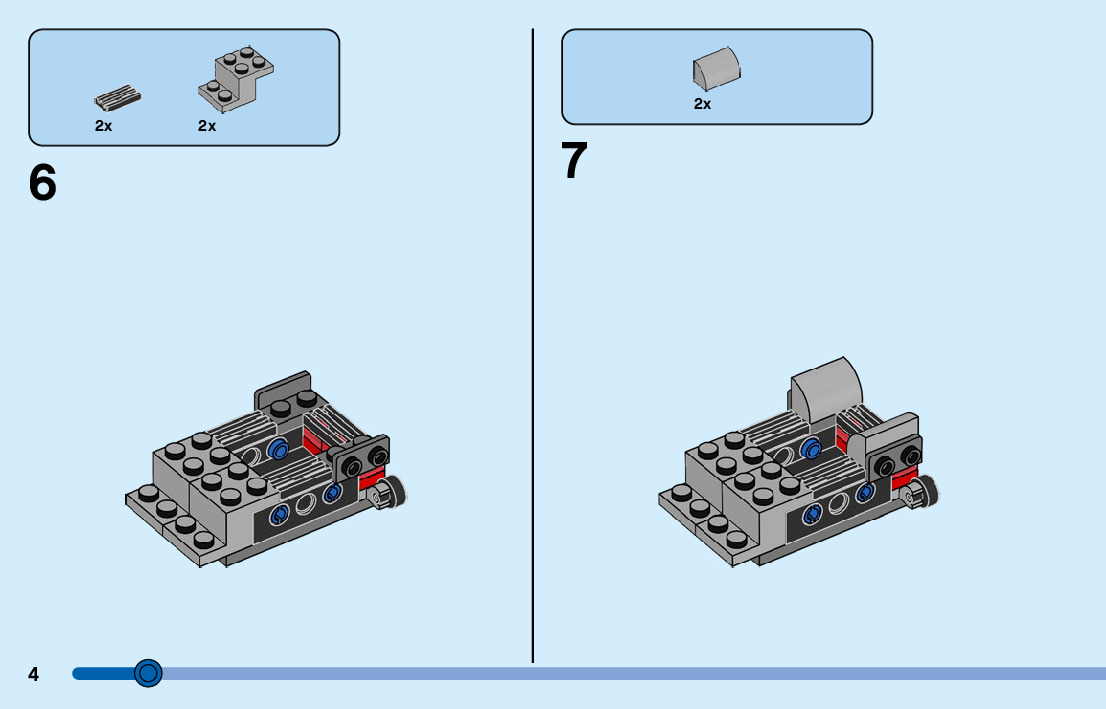 2x 2x

6

2x

7

4