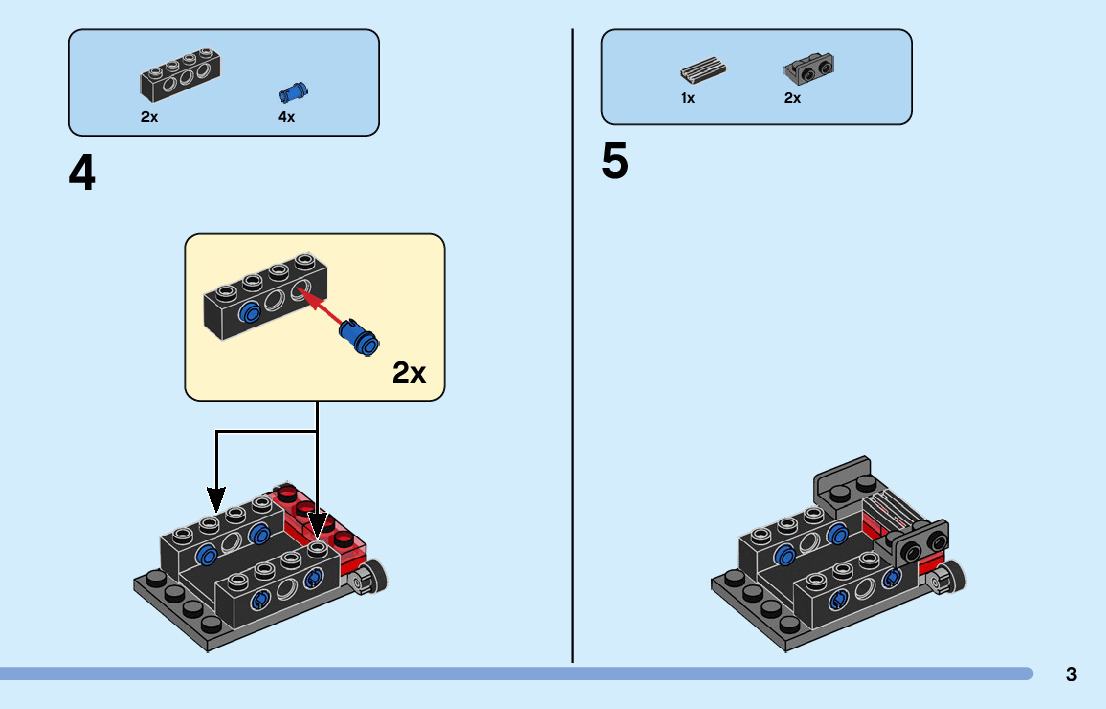 2x 4x

4

2x

1x 2x

5

3