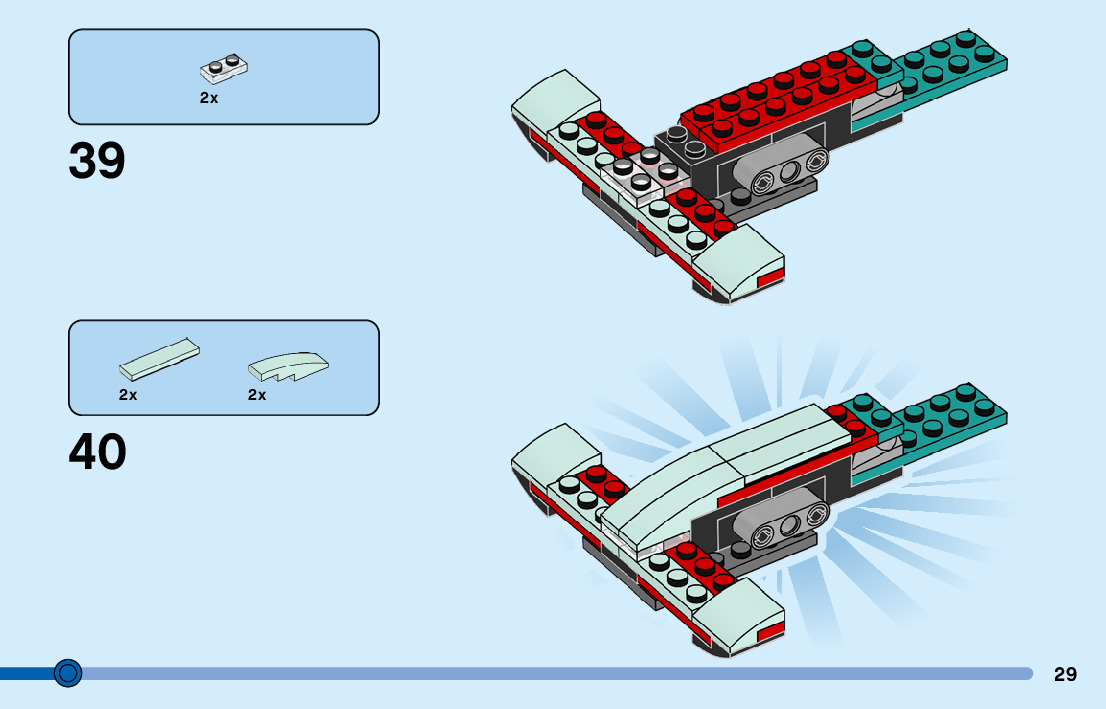 2x

39

2x

2x

40

29