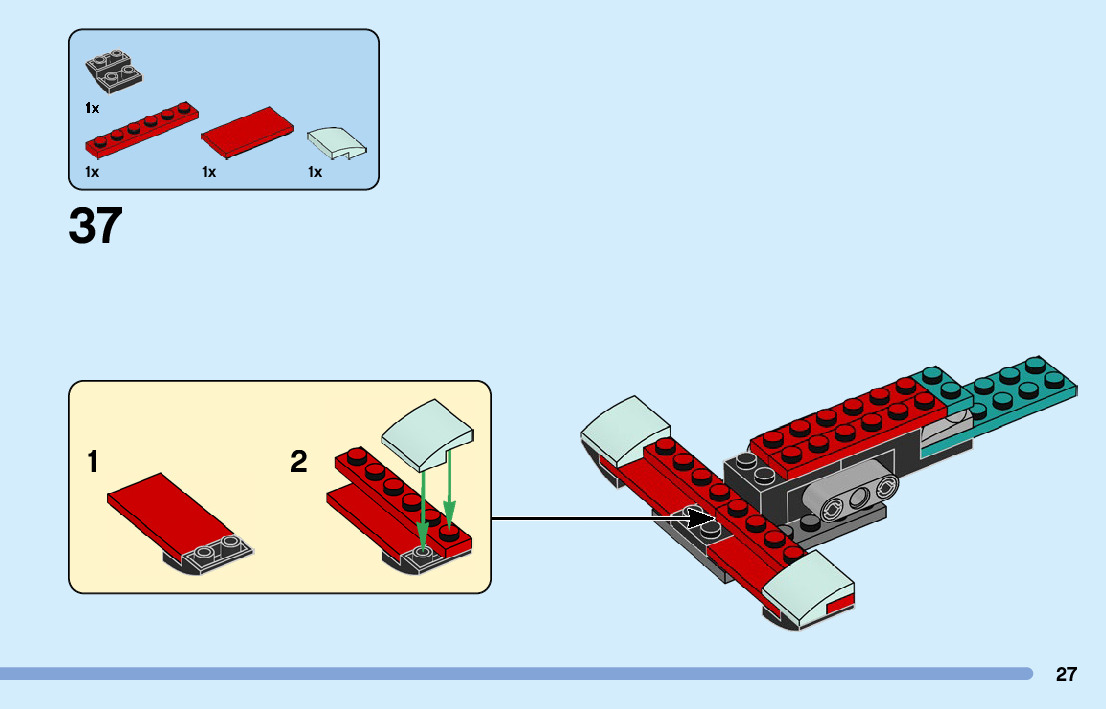 1x

1x 1x 1x

37

1

2

27