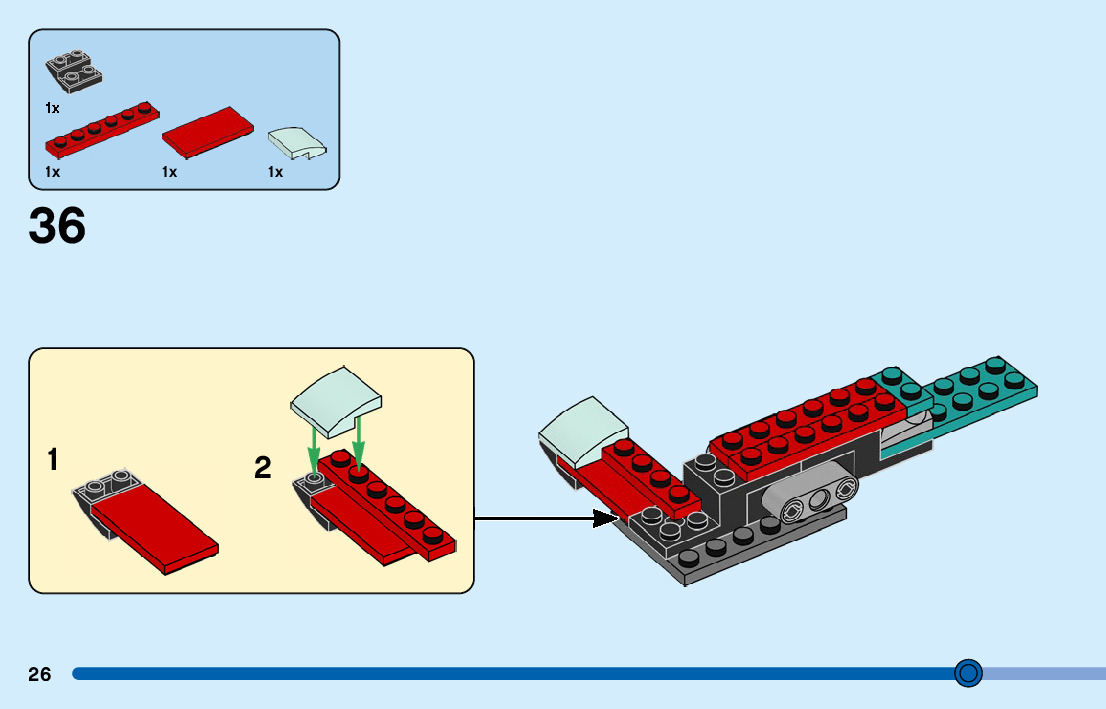 1x

1x

1x

1x

36

1

2

26