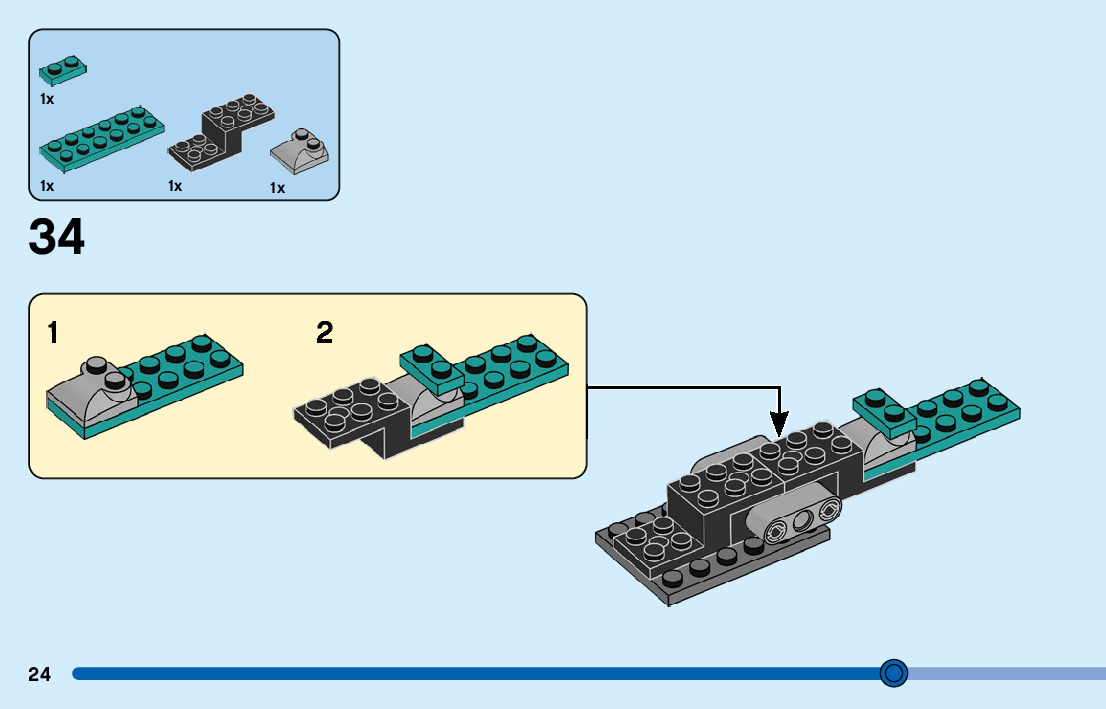 1x

1x

1x

1x

34

1

2

24