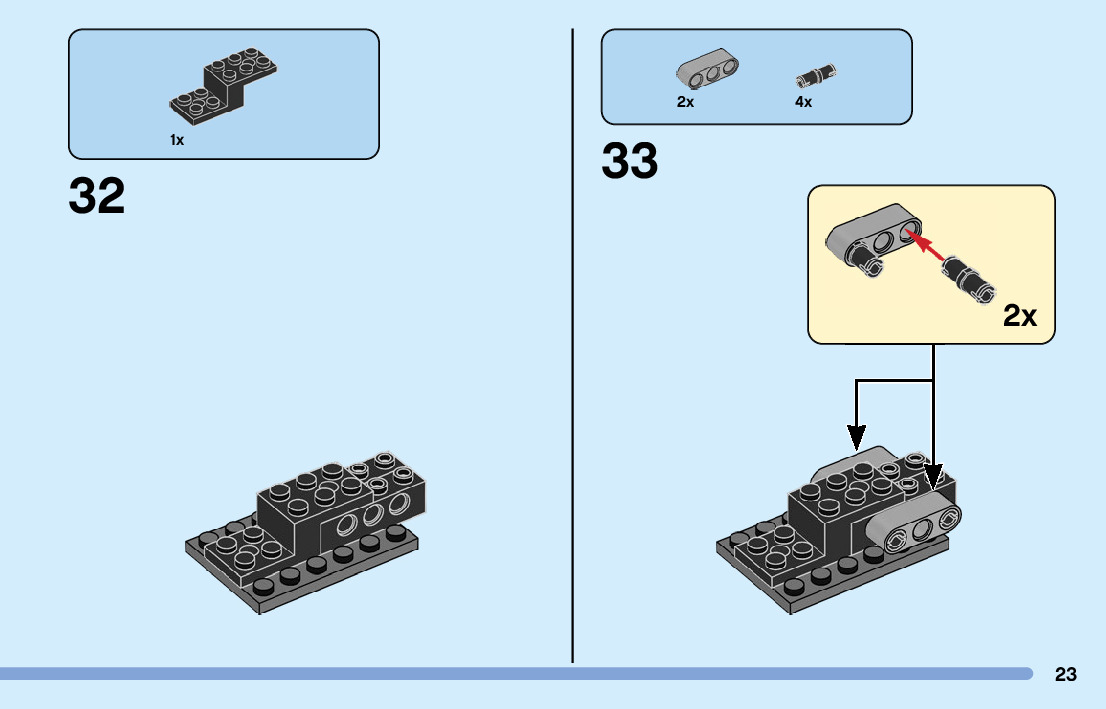 1x

32

2x

4x

33

2x

23