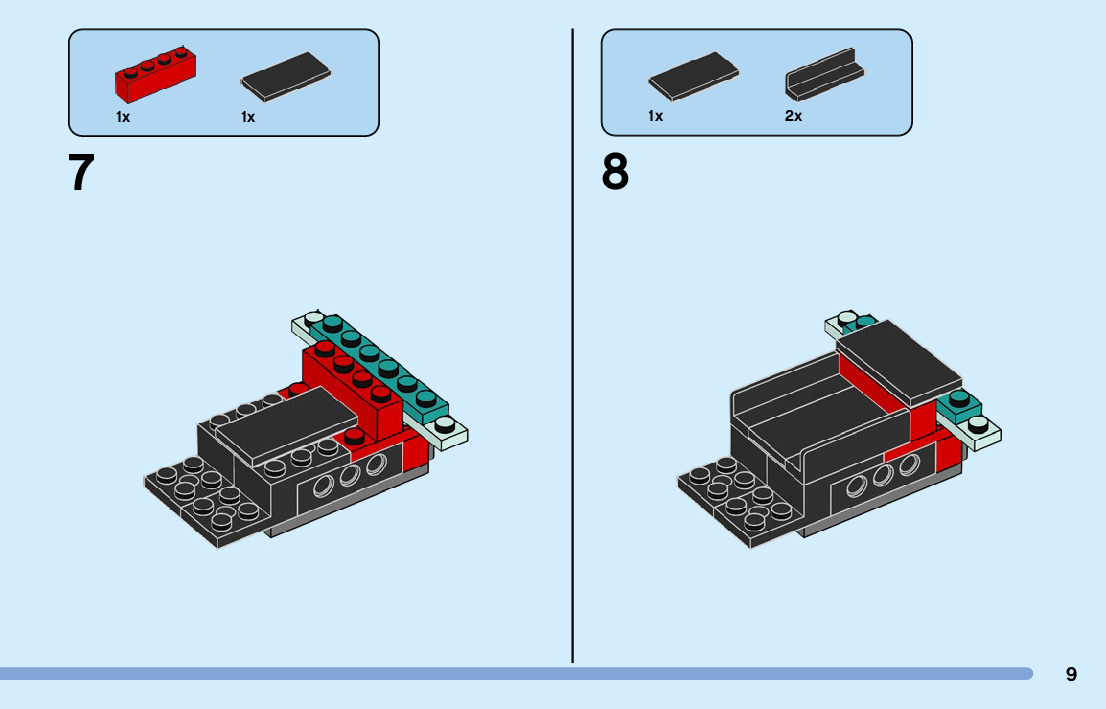 1x 1x

7

1x 2x

8

9