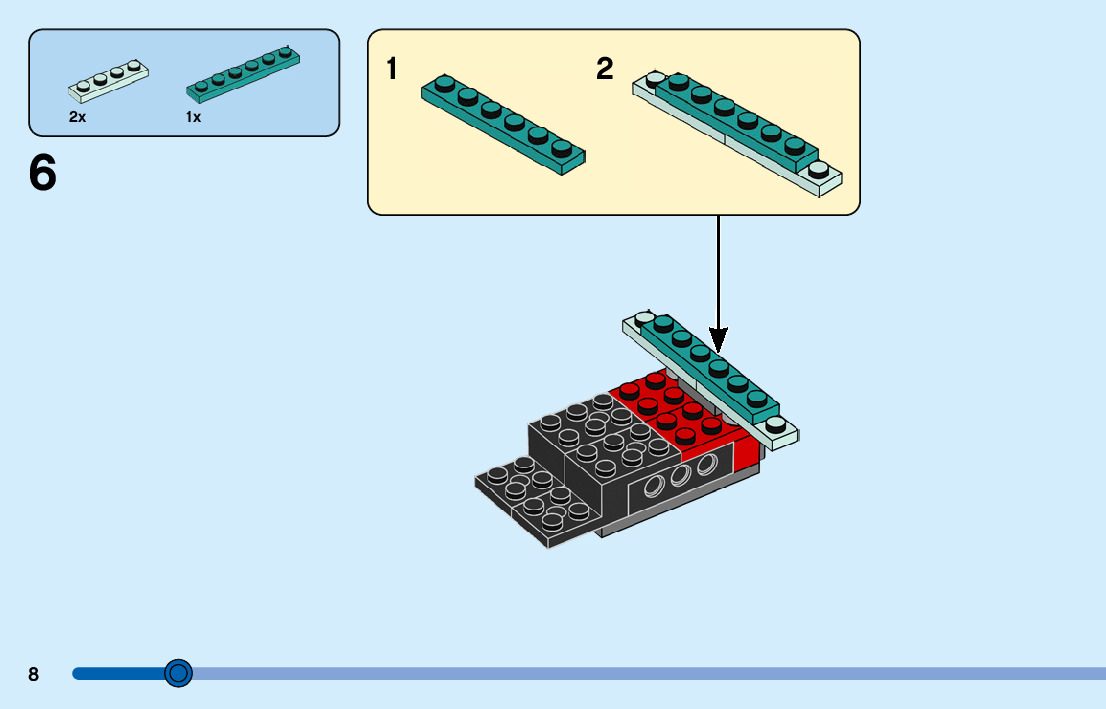 2x
1x

6

1

2

8