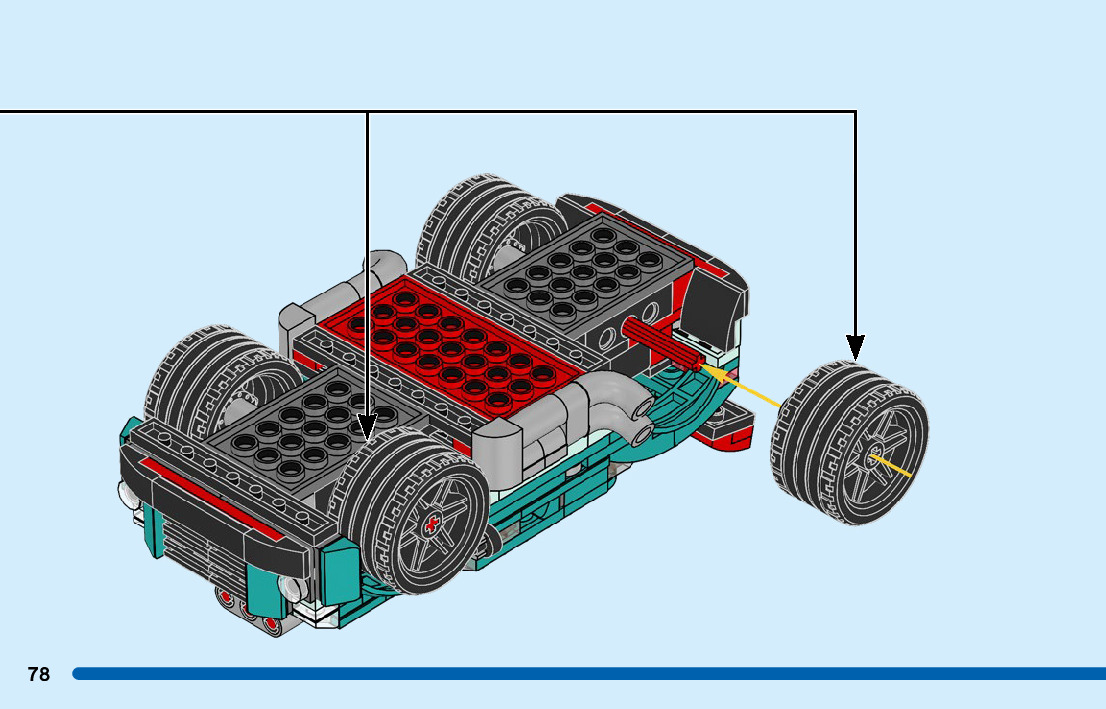 78