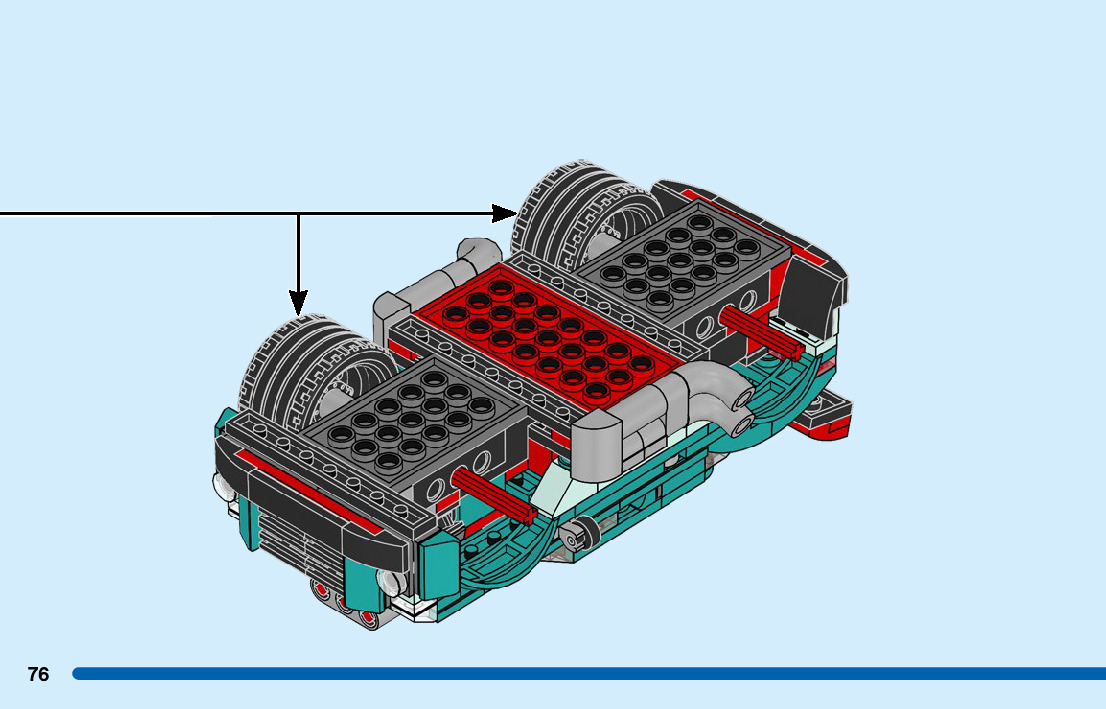 76