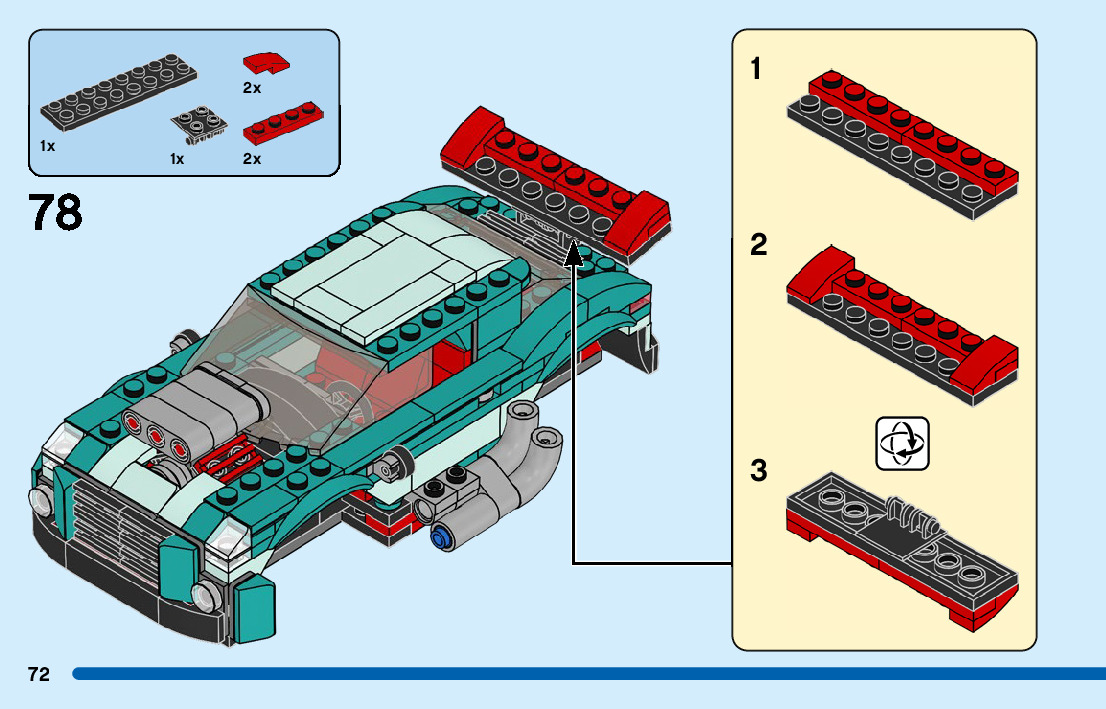 2x
1x
1x
2x

78

1

2

3

72